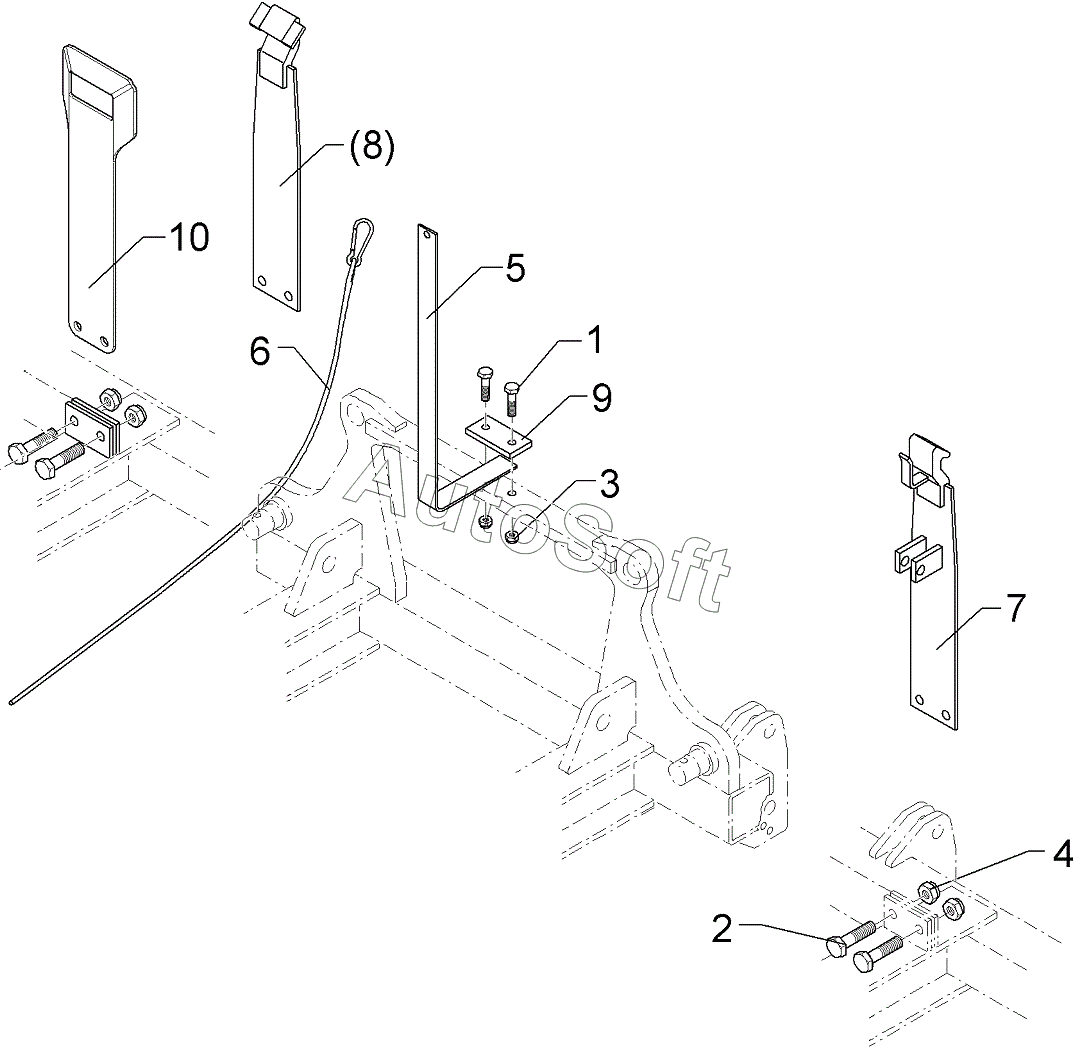 (8)
10
5
6
1
9
3
AutoSoft
7
4
2