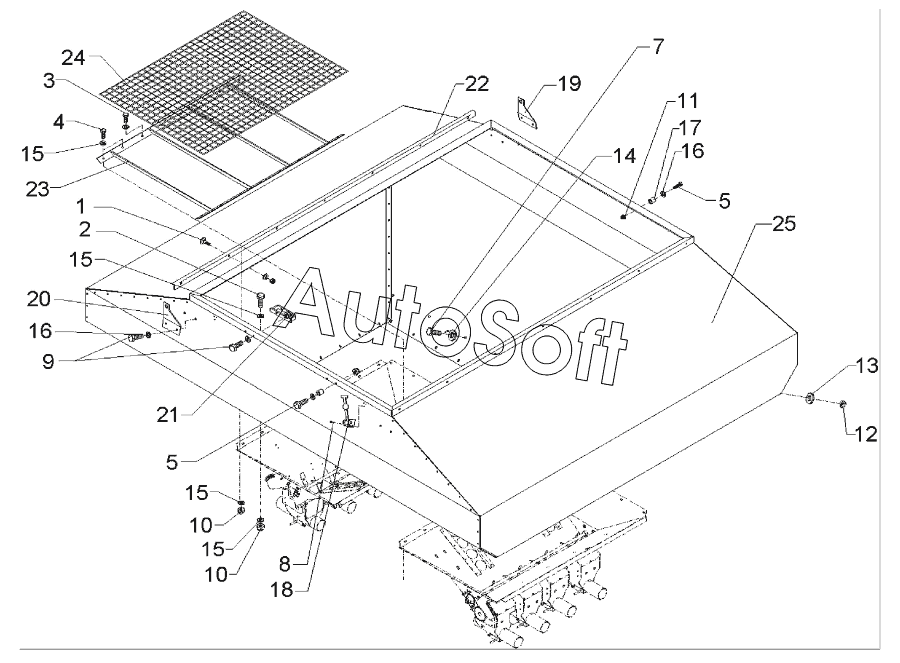 24
3
4
15
23
1
2
15
20
16
9
21
5
15
10
15
10
8
18
22
19
7
11
17
16
14
5
25
13
12
AutoSoft