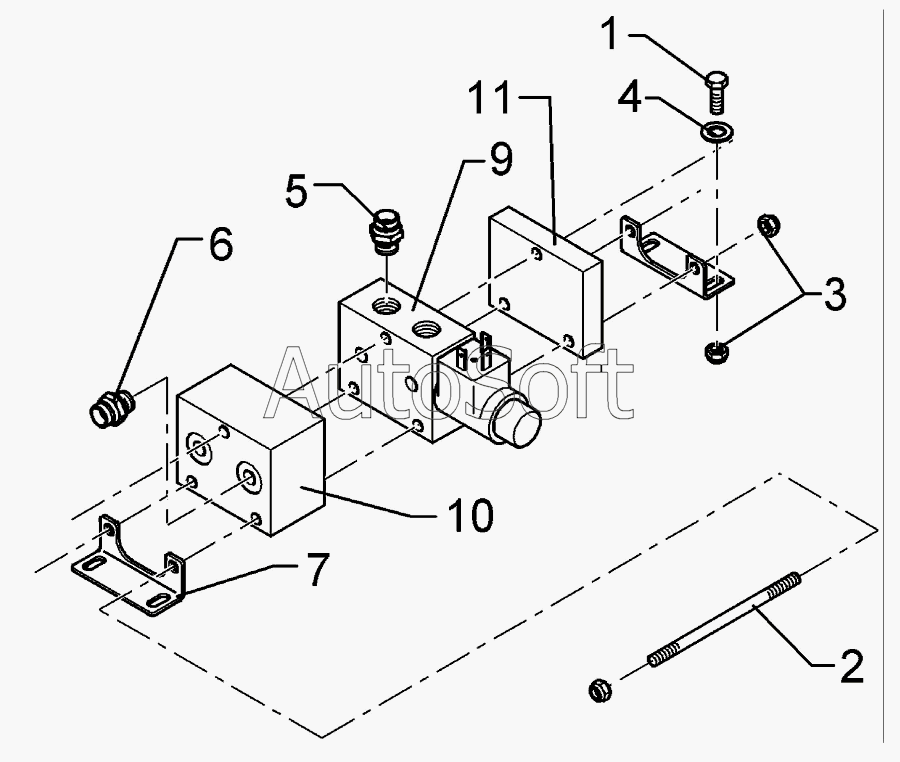 1
4
11
9
5
6
3
AutoSoft
10
7
2