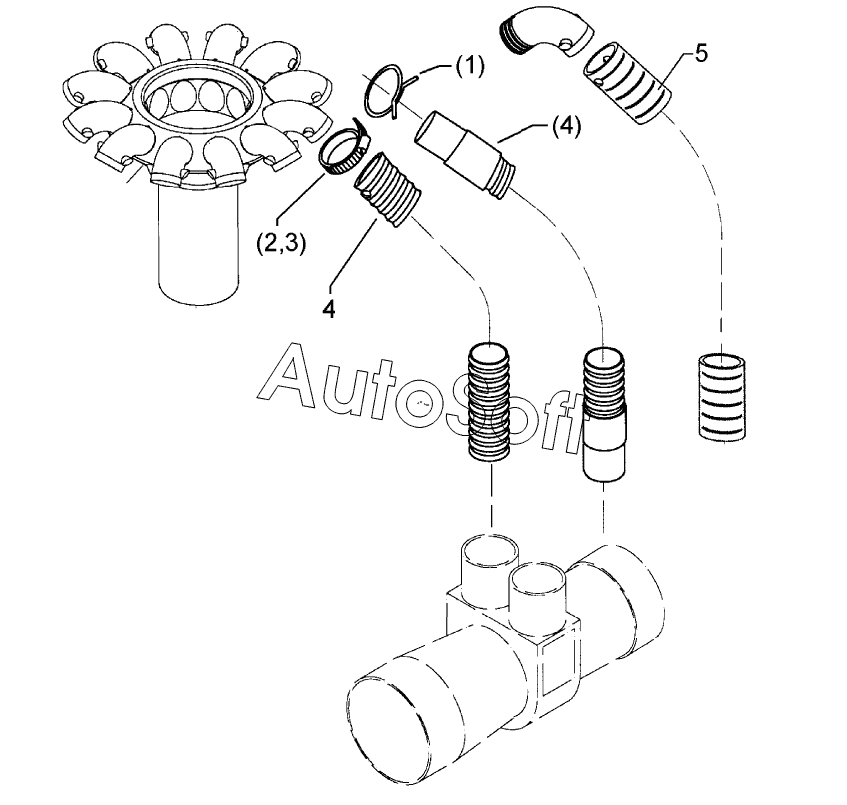 (1)
5
(4)
(2,3)
4
AutoSoft