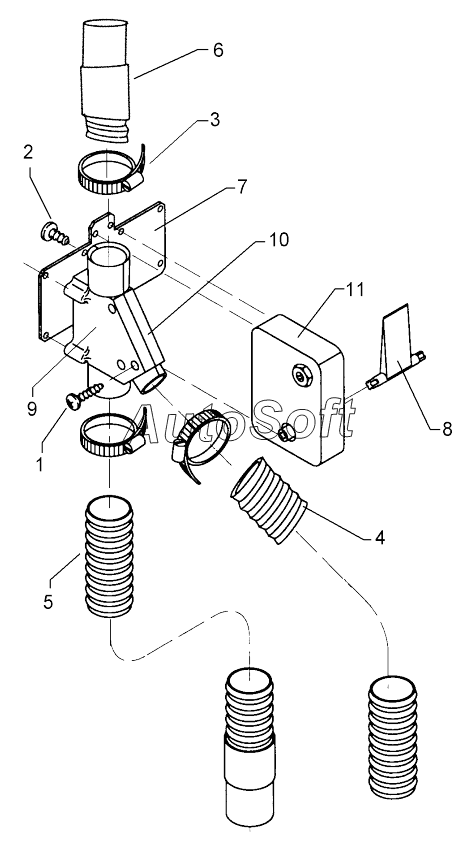 6
3
2
7
10
11
9
8
1
AutoSoft
4
5