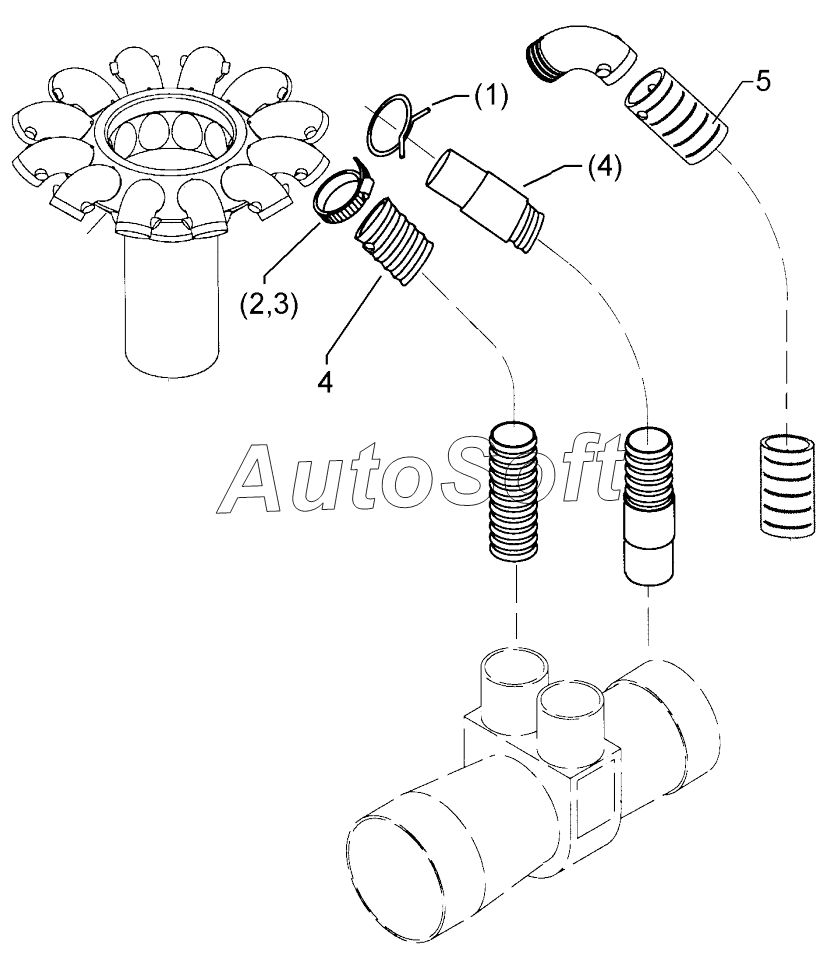 (1)
5
(4)
(2,3)
4
AutoSoft