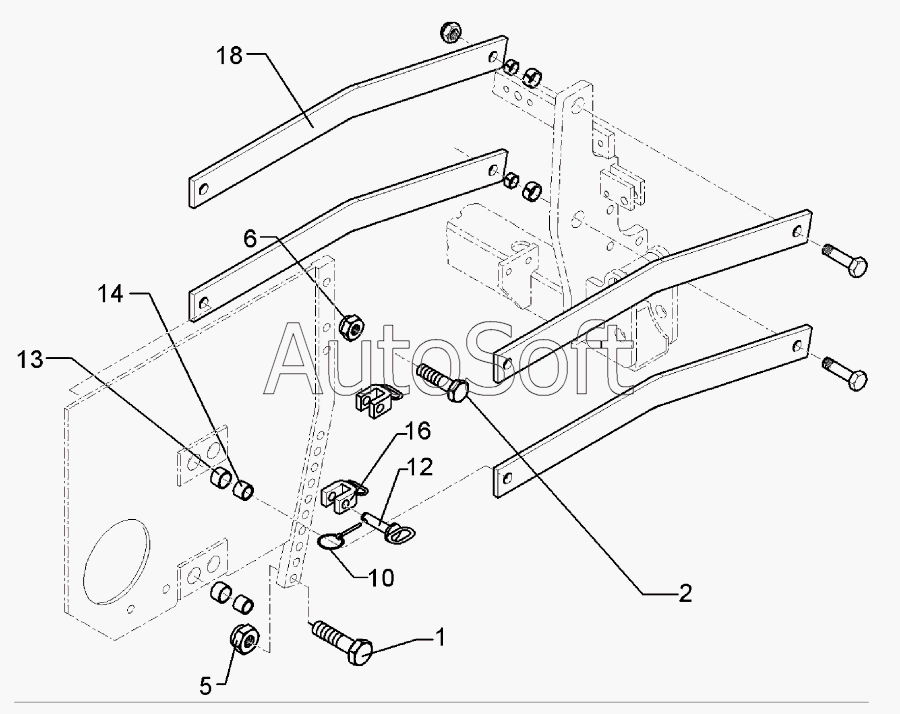 18
6
14
13
AutoSoft
16
12
10
2
1
5