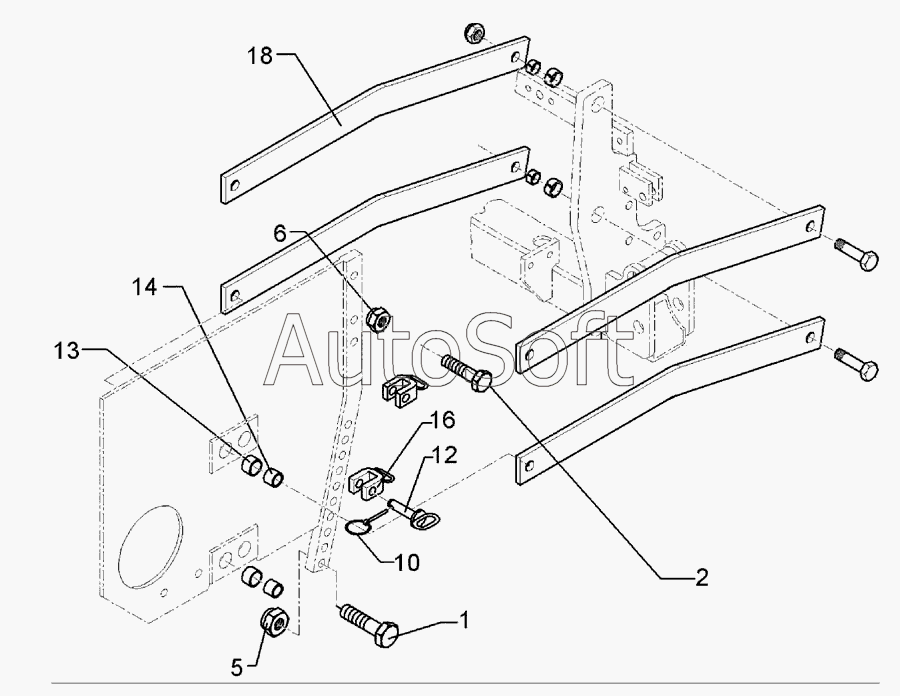 18
6
14
13
AutoSoft
16
12
10
2
1
5