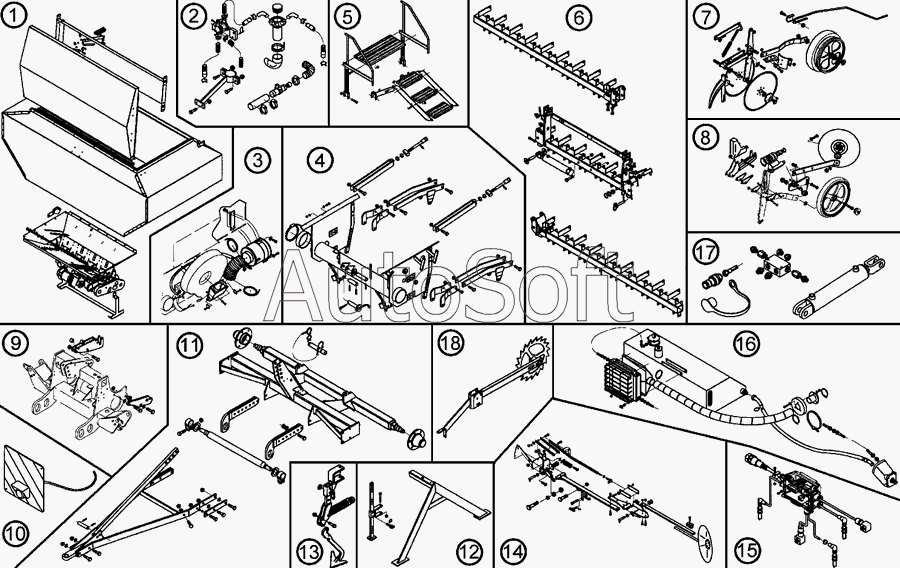 1
2
5
6
7
3
4
8
17
AutoSoft
9
11
18
16
10
13
12
14
15