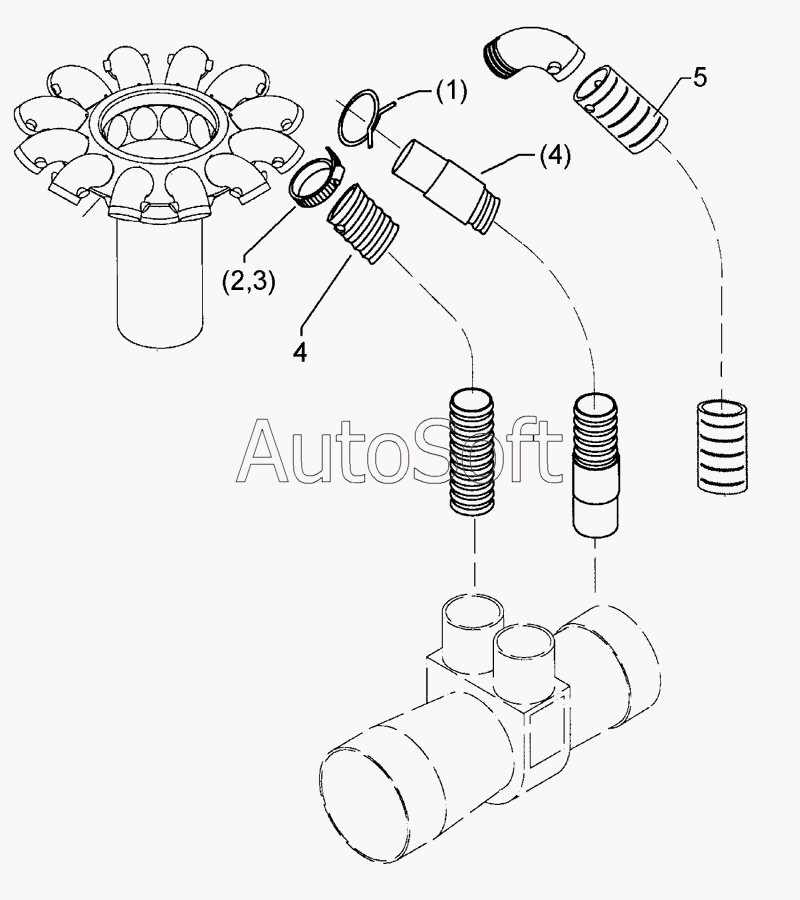 (1)
5
(4)
(2,3)
4
AutoSoft