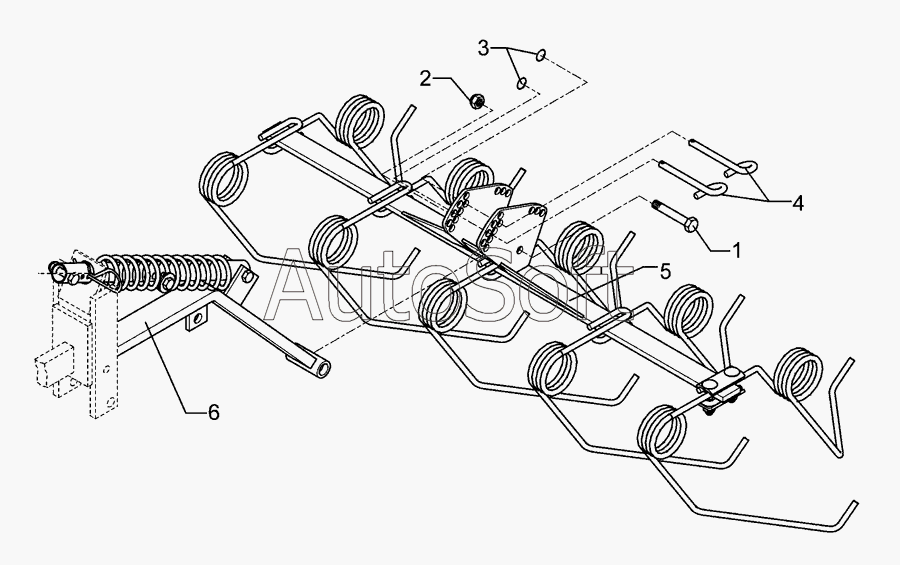 3
2
4
1
5
6
AutoSoft