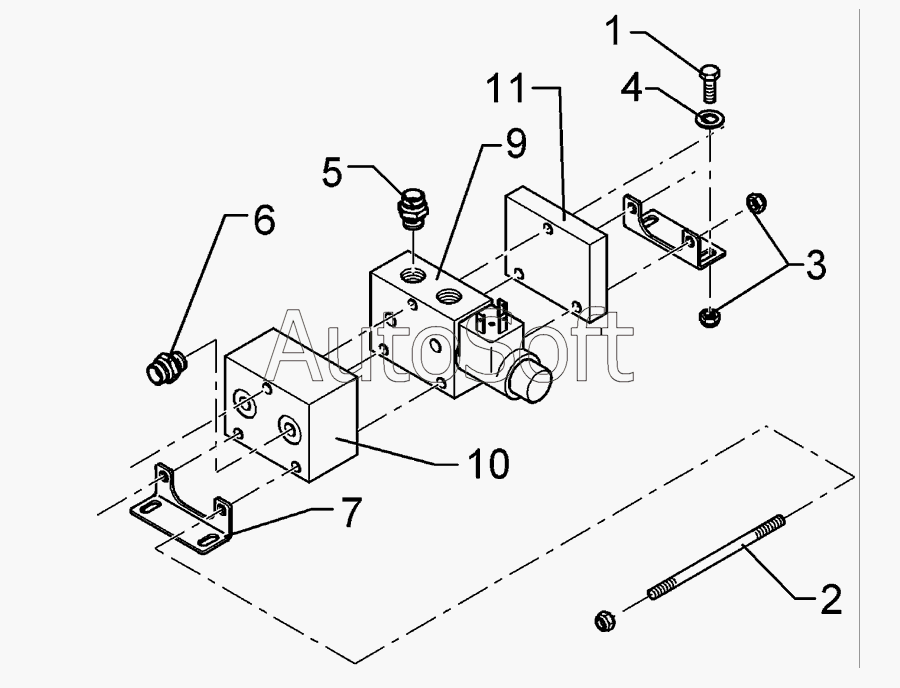 1
4
11
9
5
6
3
AutoSoft
10
7
2