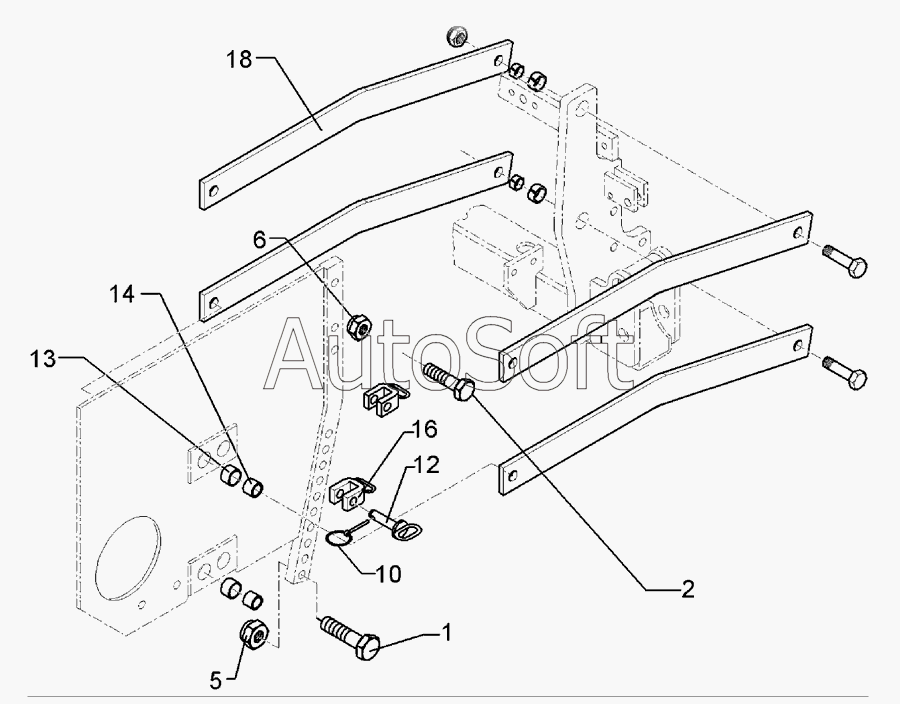 18
6
14
13
AutoSoft
16
12
10
2
1
5