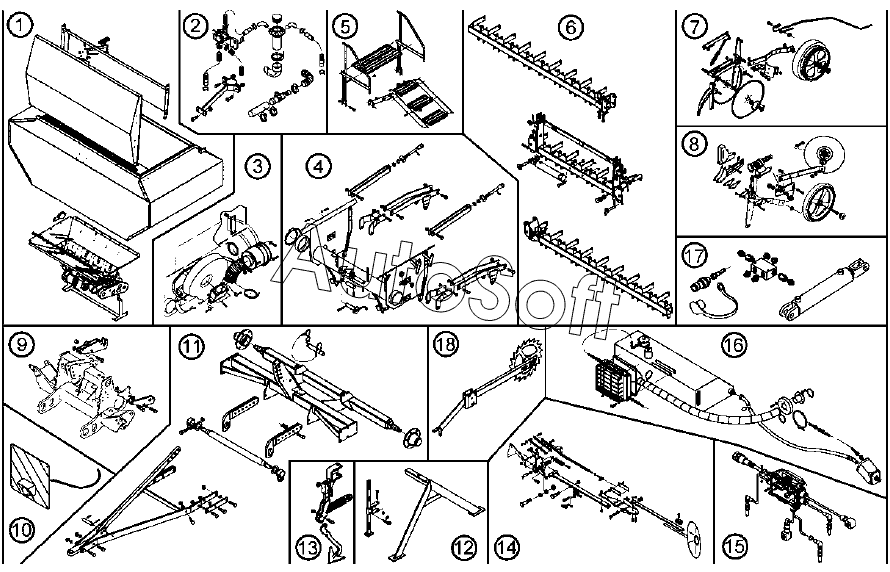 1
2
5
6
7
3
4
8
17
AutoSoft
9
11
18
16
10
13
12
14
15