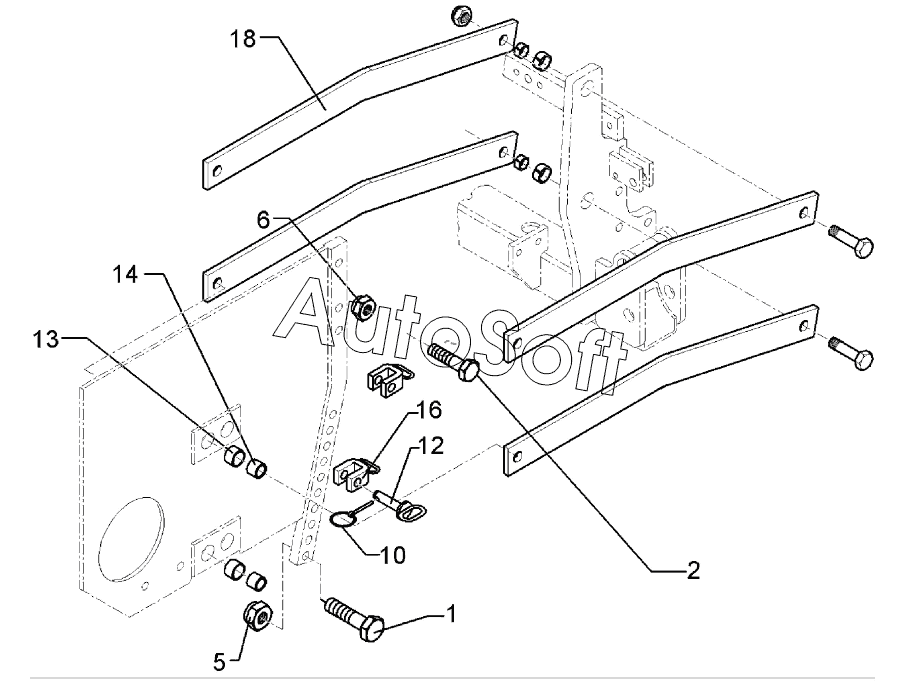 18
6
14
13
AutoSoft
16
12
10
2
1
5