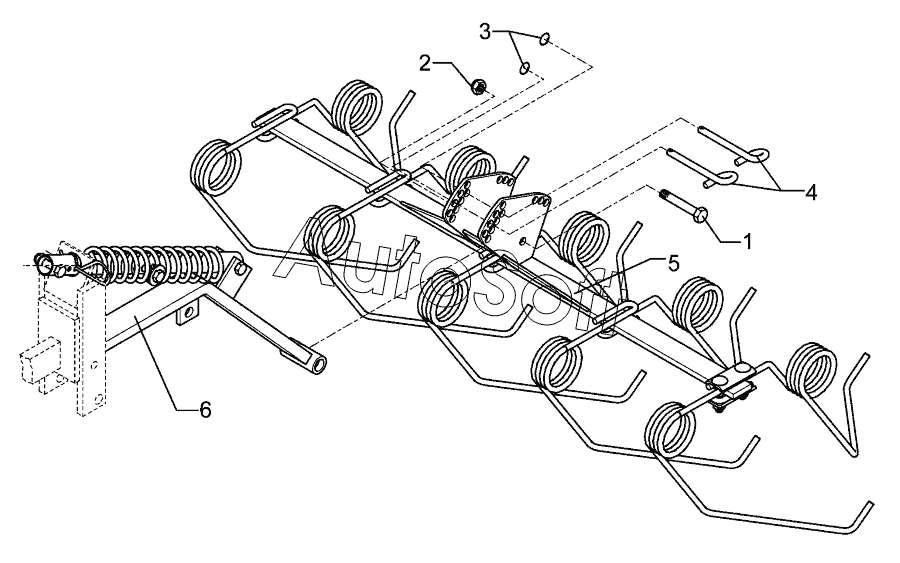 3
2
4
1
5
6
AutoSoft