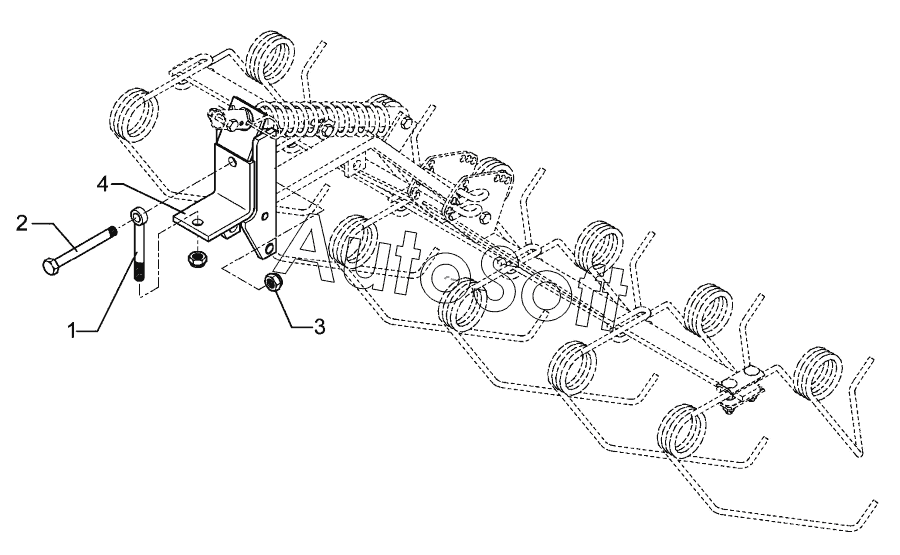 4
2
1
3
AutoSoft