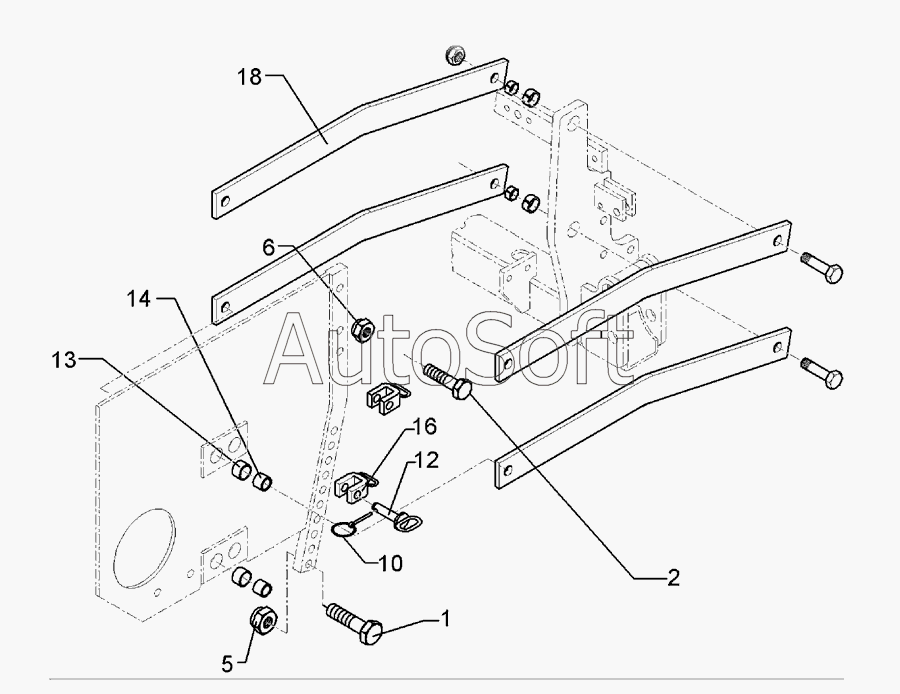 18
6
14
13
AutoSoft
16
12
10
2
1
5