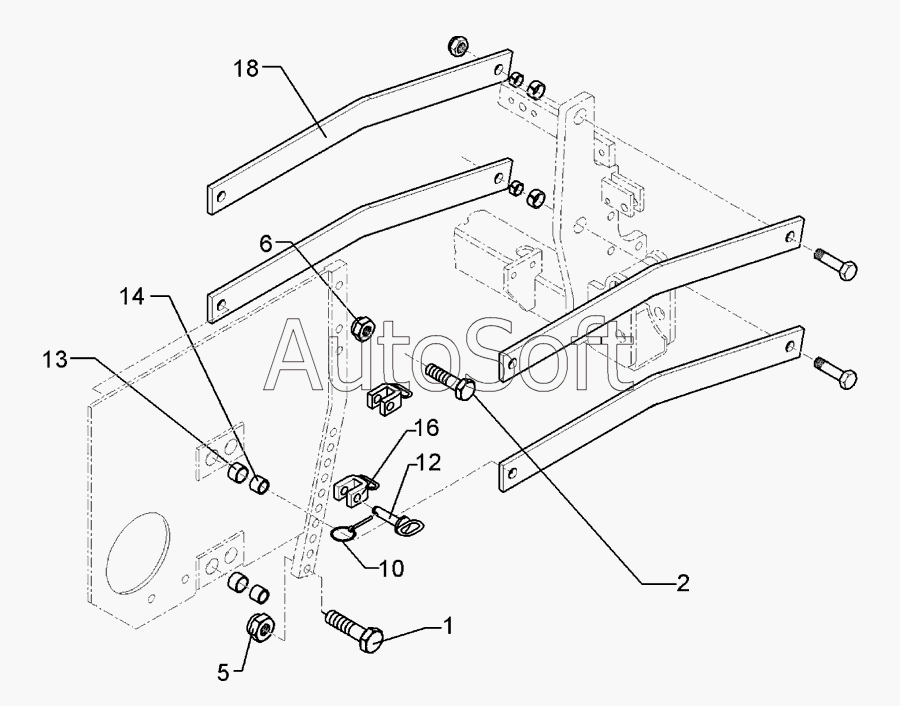 18
6
14
13
AutoSoft
16
12
10
2
1
5