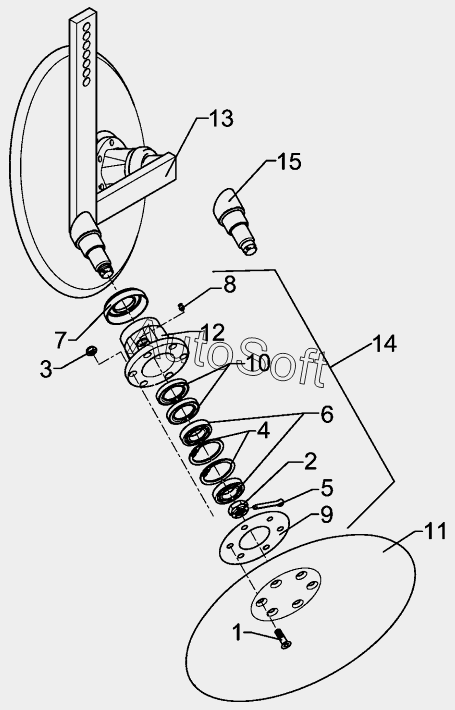 13
15
8
7
12
3
AutoSoft
10
14
6
4
2
5
9
11
1