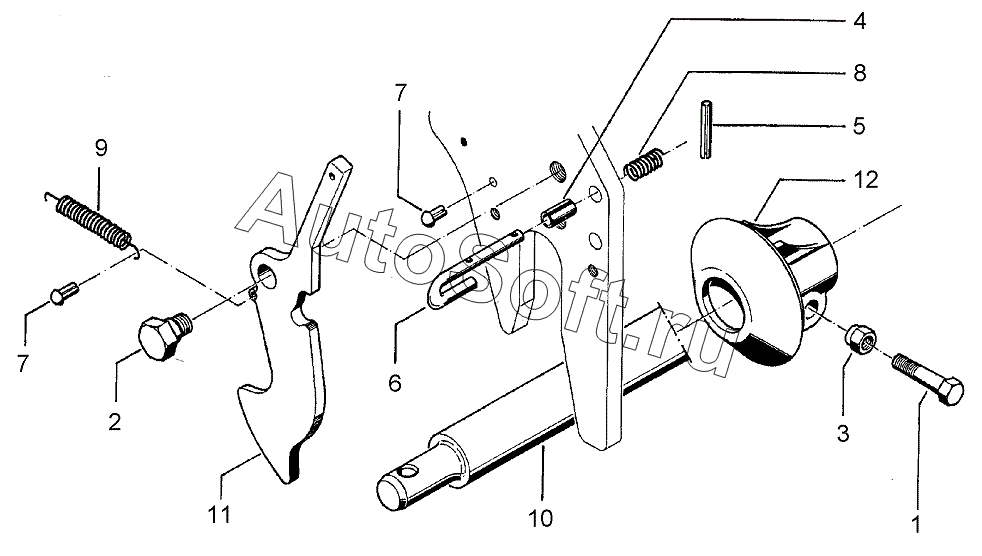 4
8
7
5
9
12
AutoSoft.ru
7
6
2
3
11
10
1