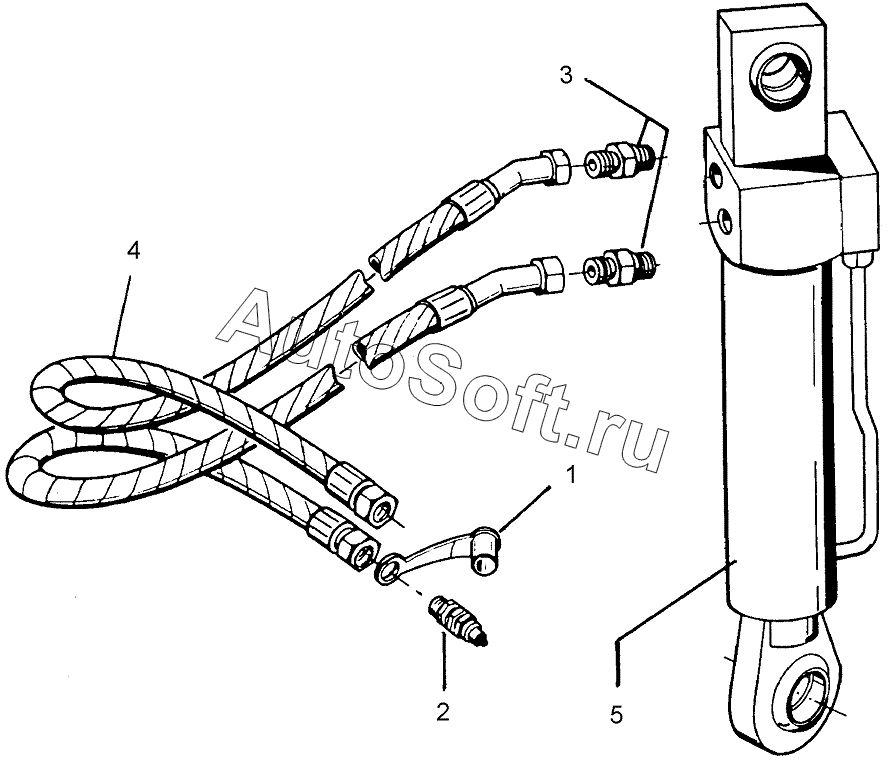 3
4
AutoSoft.ru
1
2
5