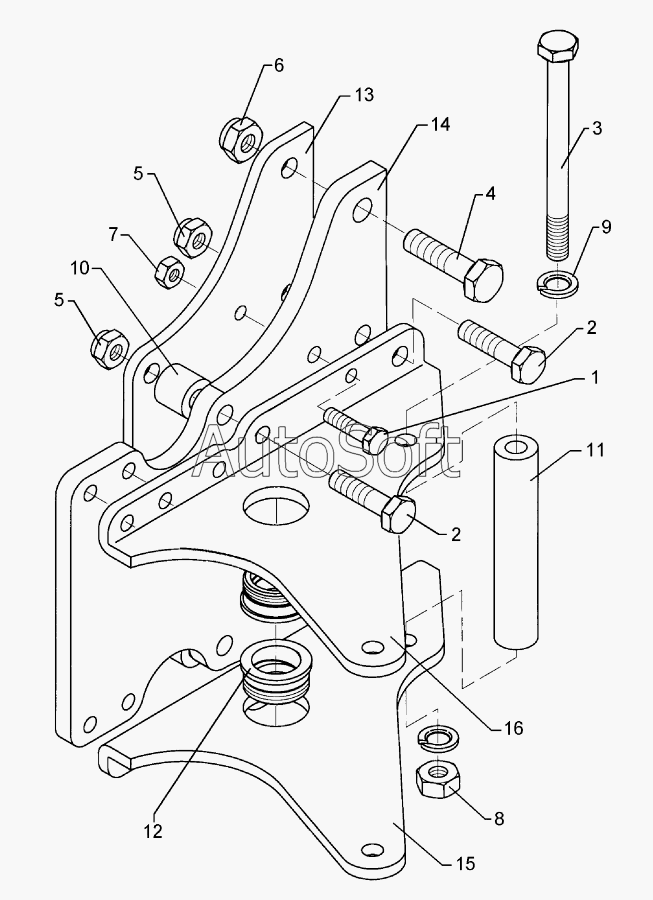 6
13
14
3
5
4
7
9
10
5
2
1
AutoSoft
11
2
16
12
8
15