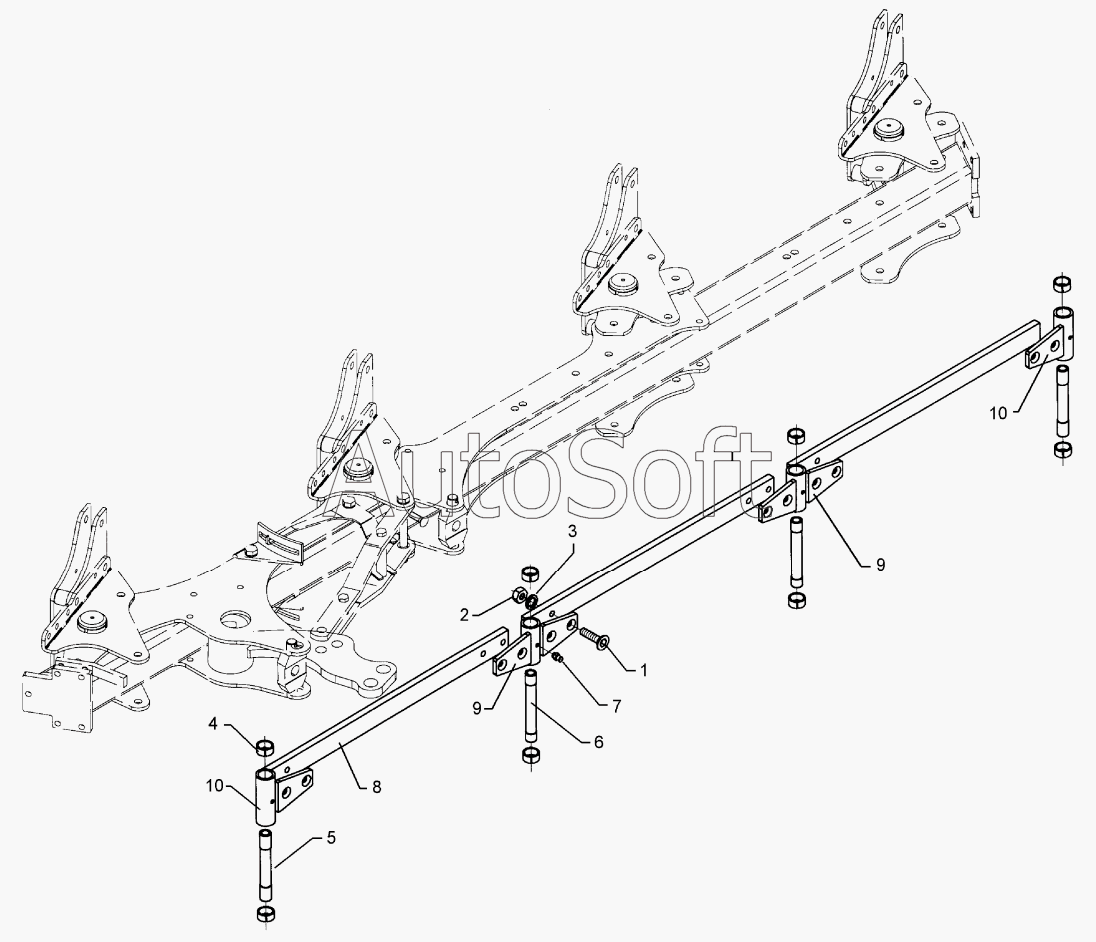 AutoSoft

10
9
3
2
1
7
9
6
4
8
10
5