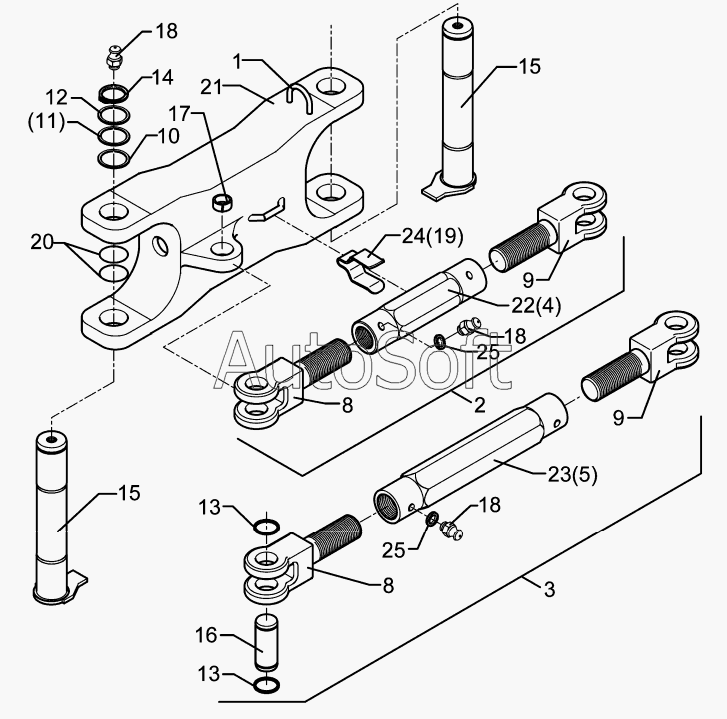 18
14
12
(11)
10
1
21
17
15
20
24(19)
9
22(4)
18
25
AutoSoft
8
2
9
23(5)
15
13
18
25
8
3
16
13