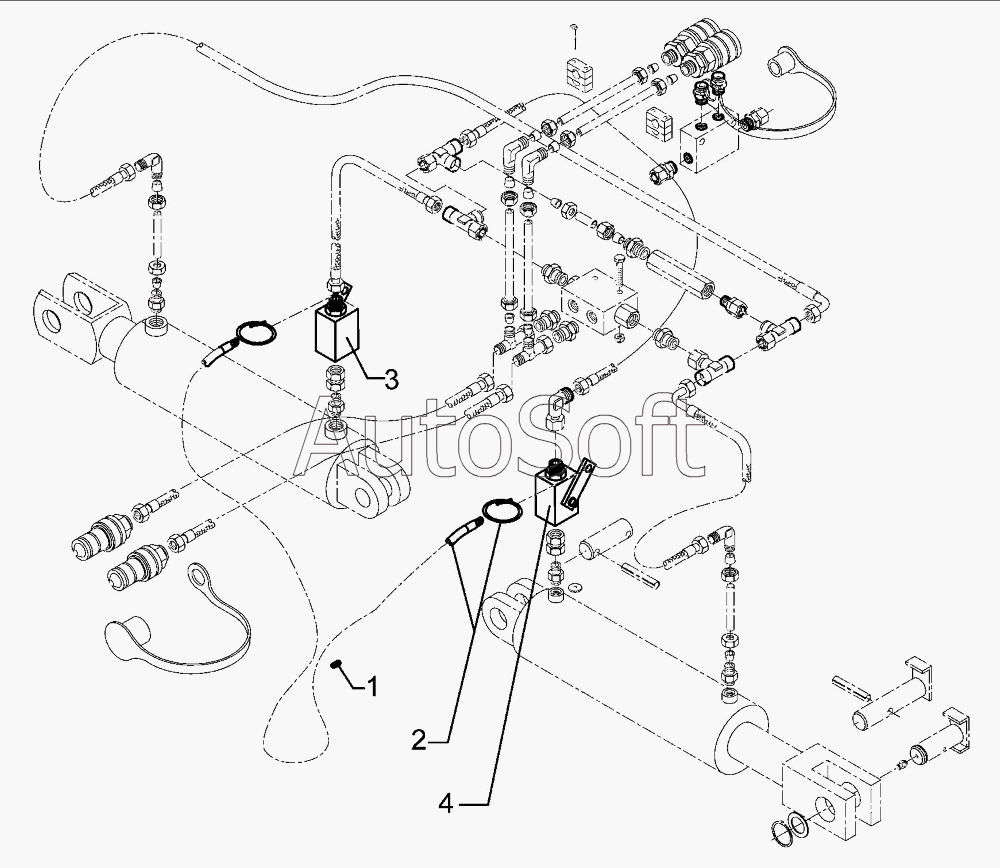 3
AutoSoft
1
2
4