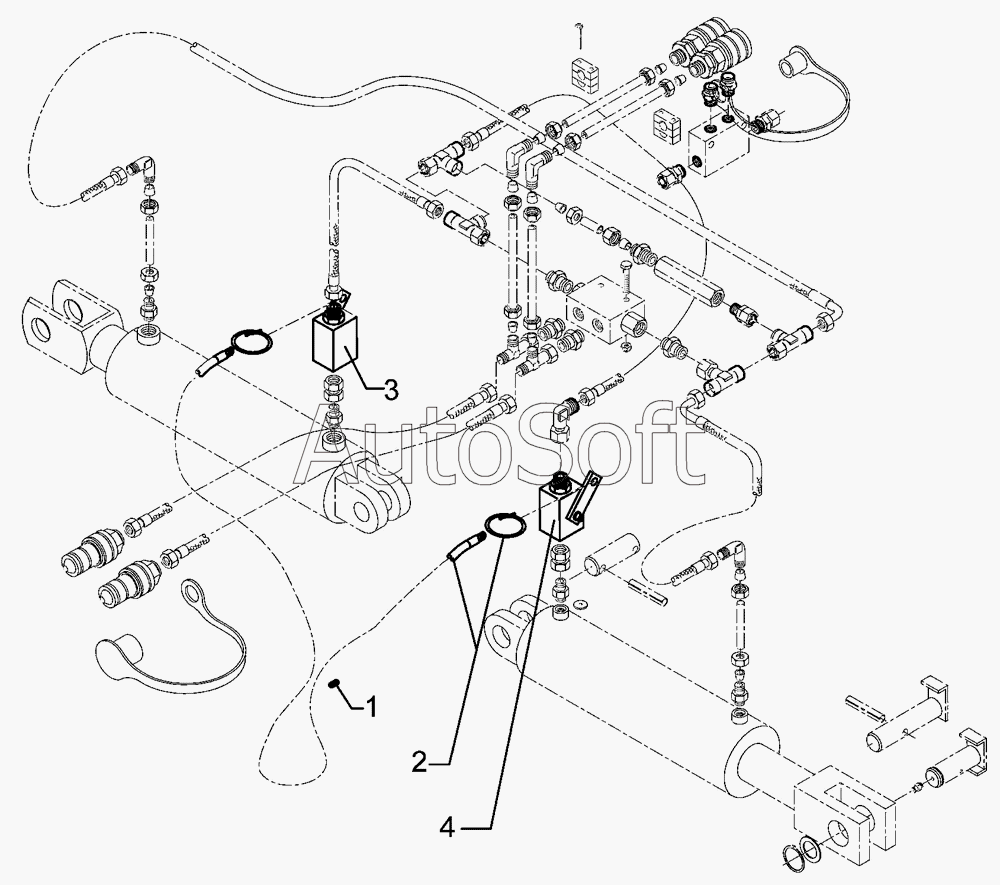 3

AutoSoft

1

2

4