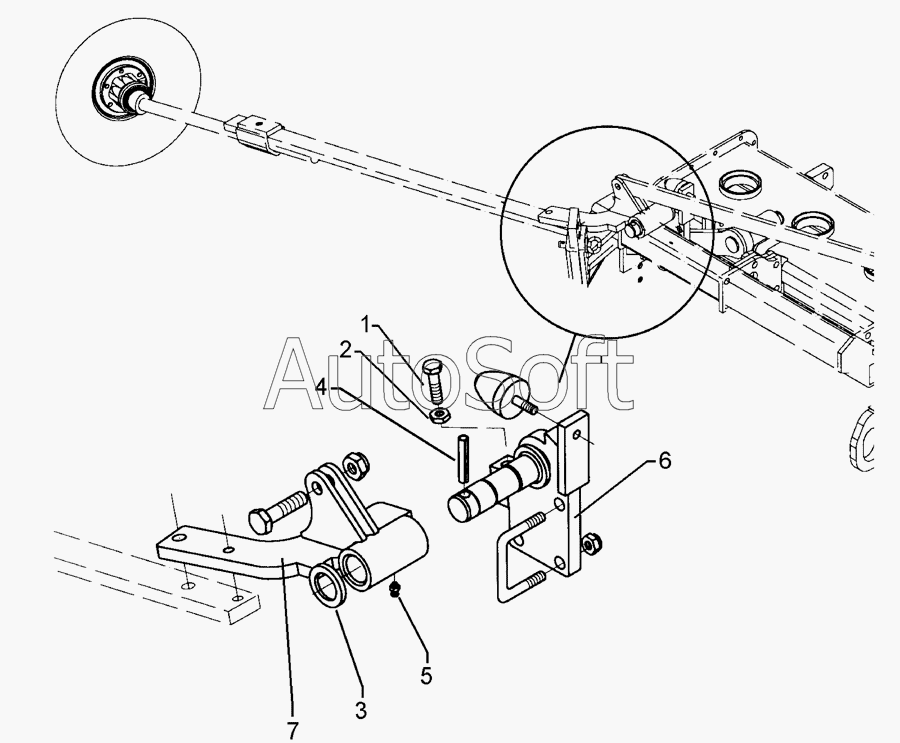 AutoSoft
1
2
4
6
5
3
7