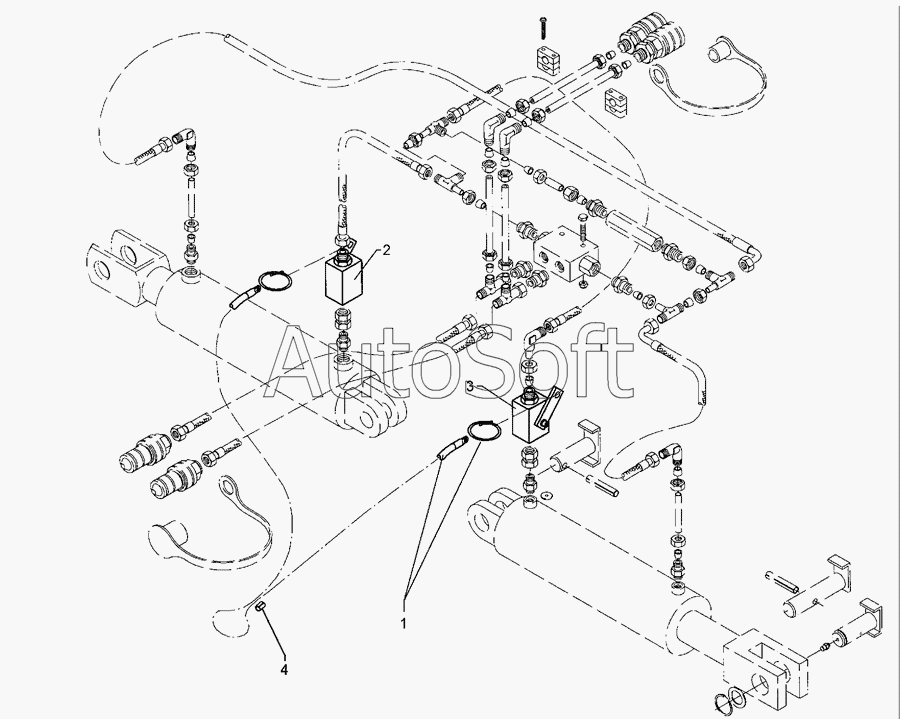 2
AutoSoft
3
1
4