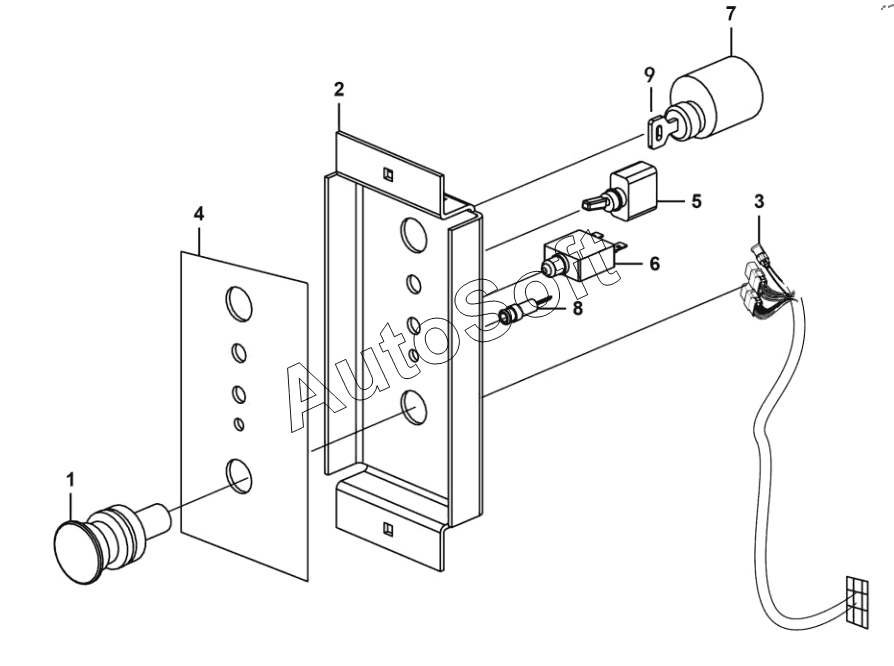 7
9
2
5
3
4
6
8
AutoSoft
1