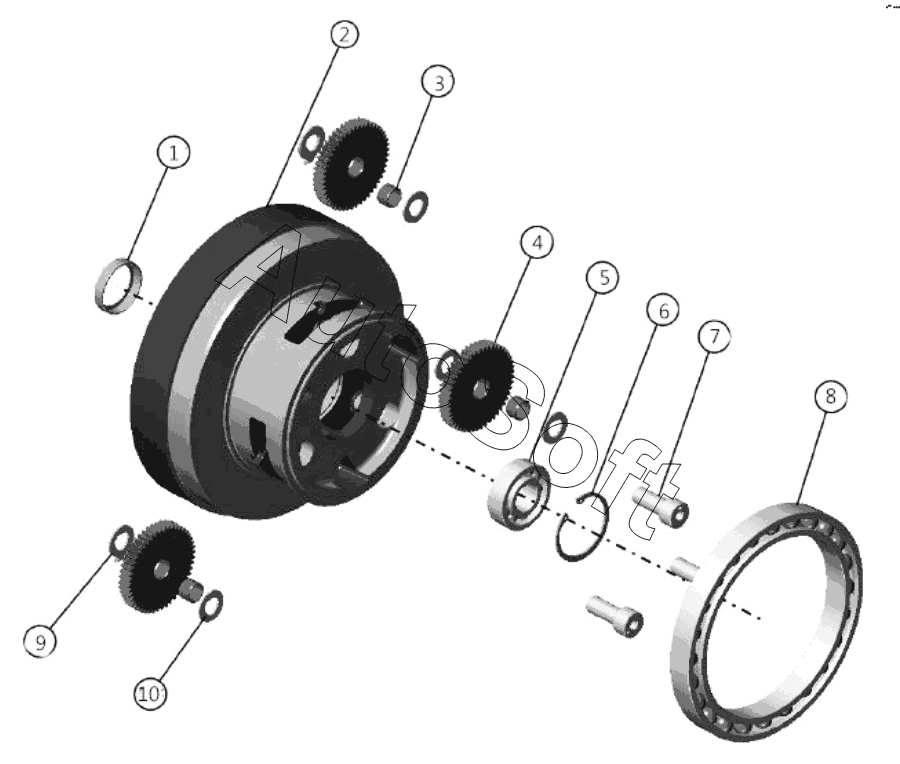 2
3
1
4
5
6
7
8
9
10
AutoSoft