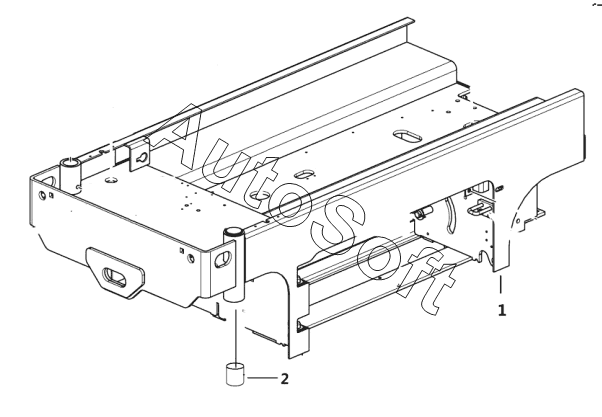 AutoSoft

1

2