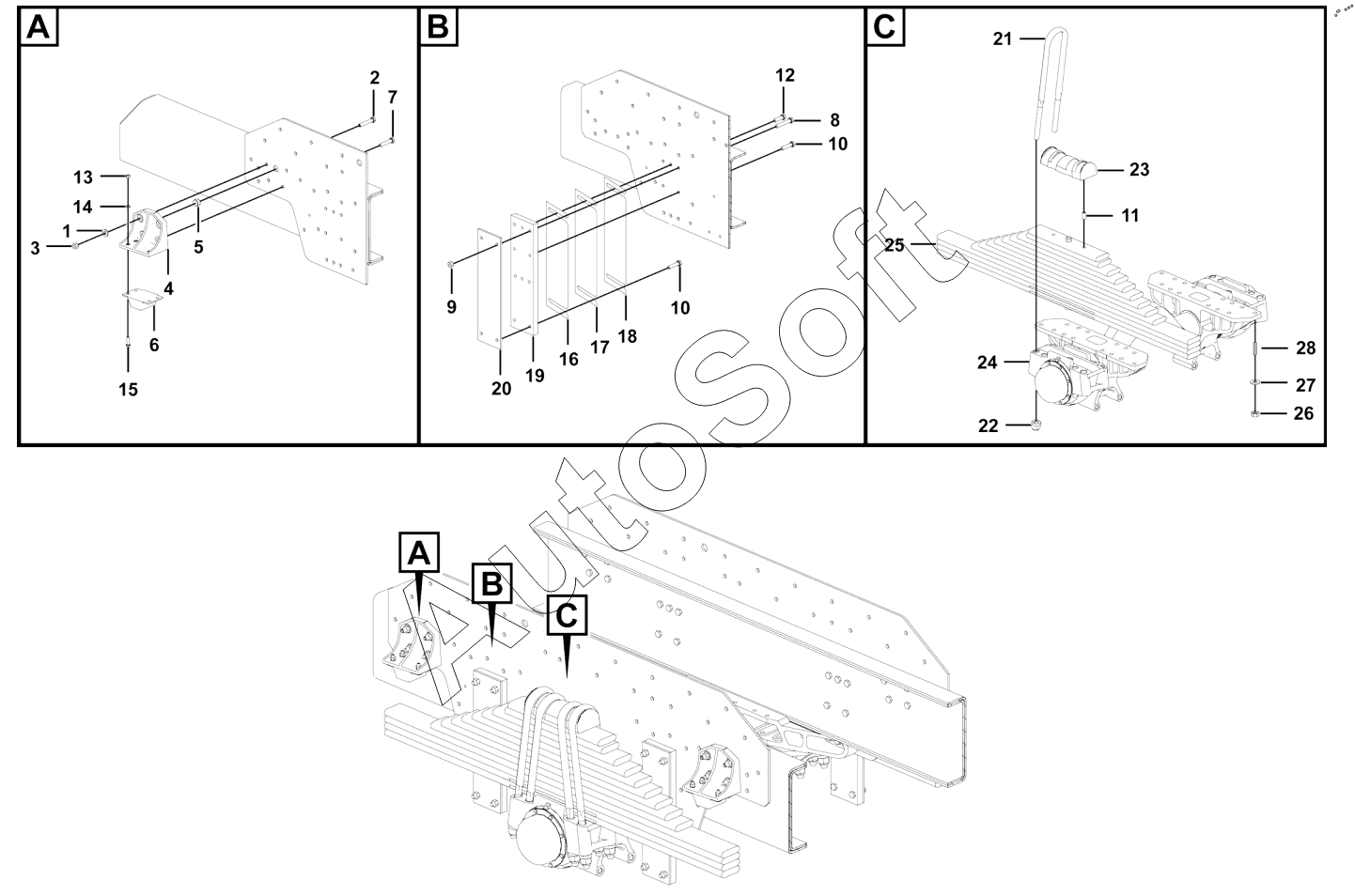 A

2
7
13
14
1
3
5
4
6
15

B

12
8
10
9
10
20
19
16
17
18

C

21
23
11
25
24
22
28
27
26

AutoSoft

A
B
C