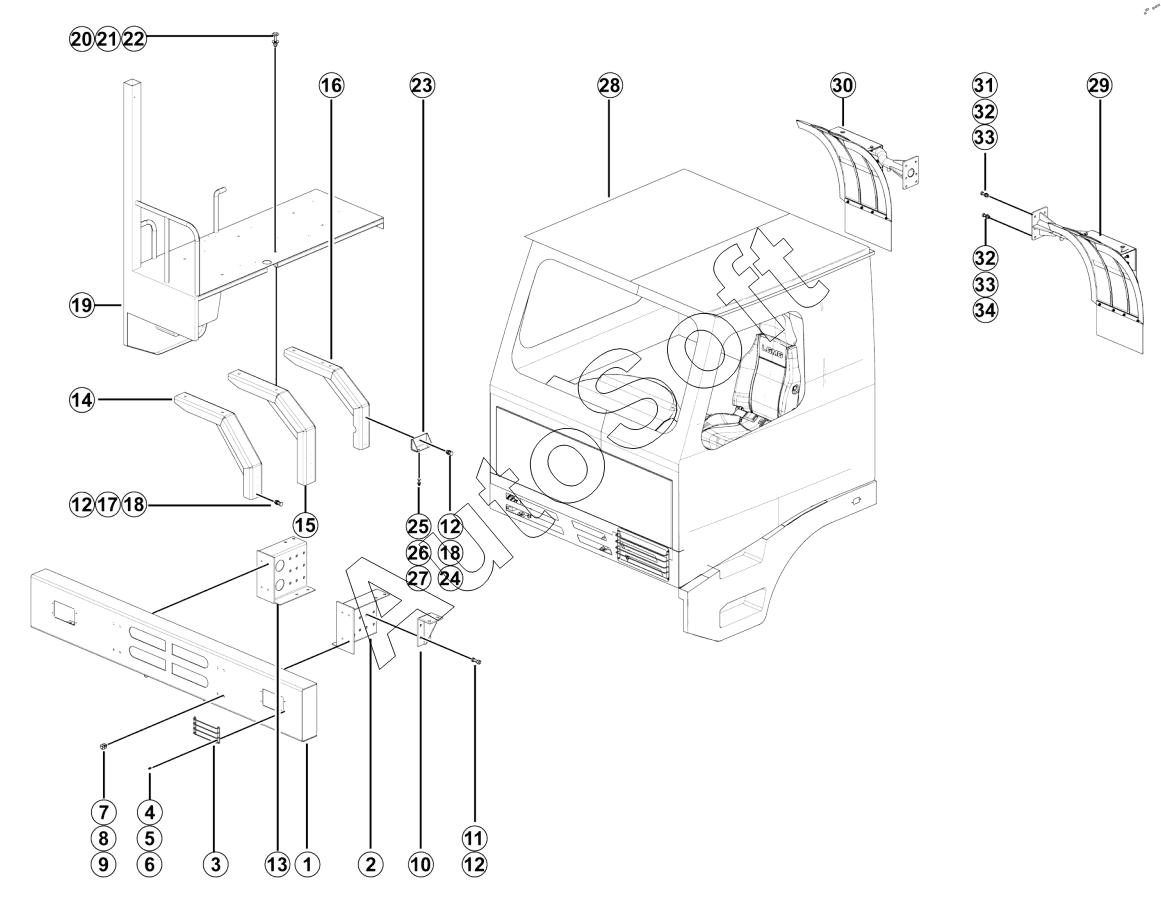 20 21 22
16
23
28
30
31
32
33
29
32
33
34
19
14
12 17 18
15
25
26
27
12
18
24
AutoSoft
7
8
9
4
5
6
3
13
1
2
10
11
12