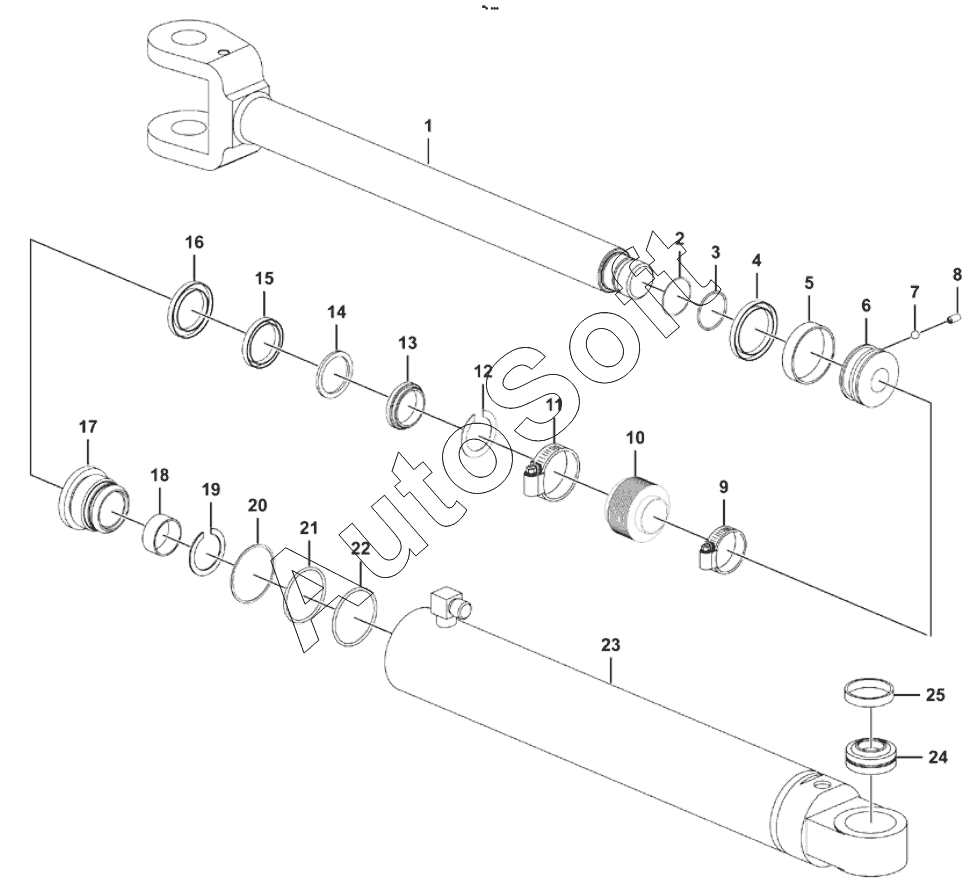 1
2
3
4
5
6
7
8
16
15
14
13
12
11
10
9
17
18
19
20
21
22
23
25
24
AutoSoft