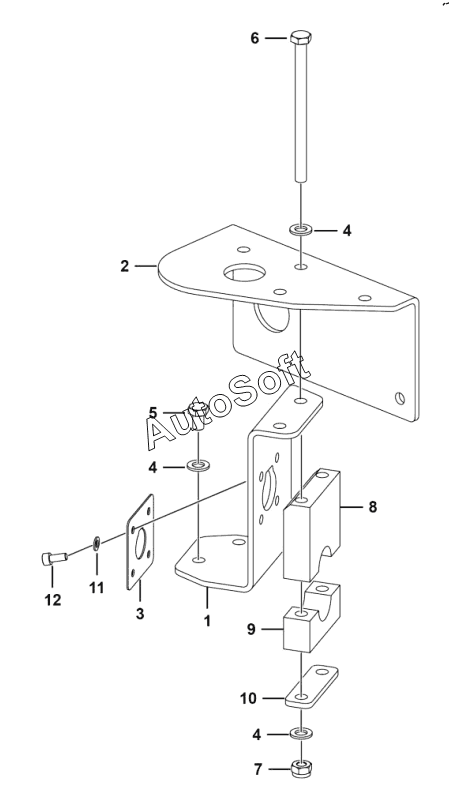 6
4
2
AutoSoft
5
4
8
12
11
3
1
9
10
4
7