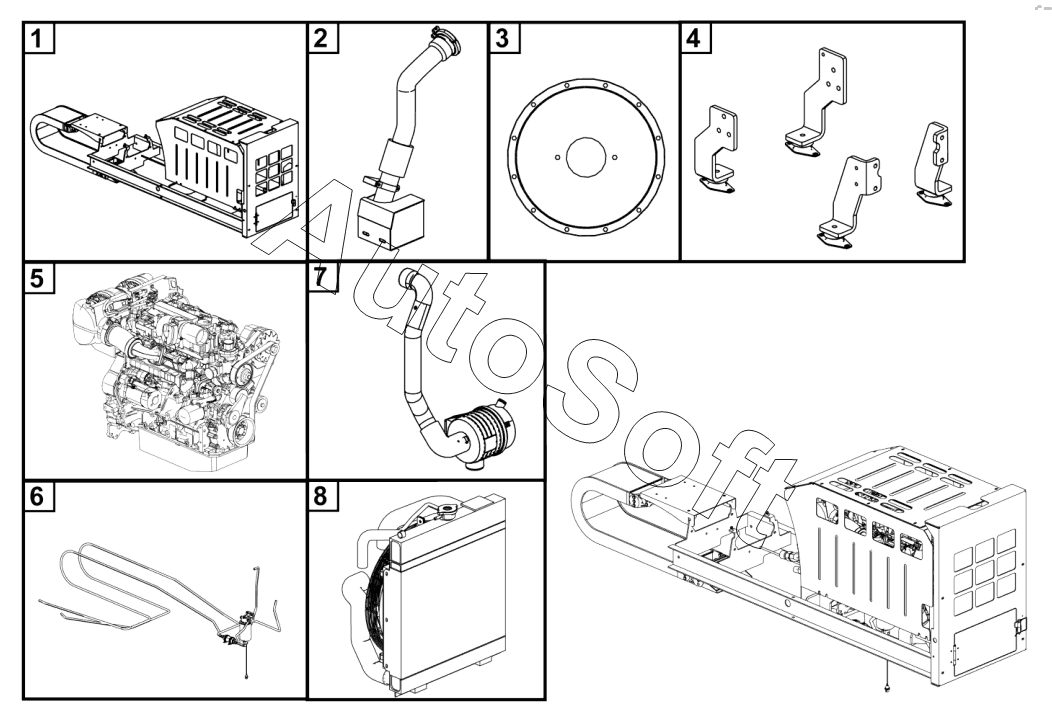 1
2
3
4
5
7
6
8
AutoSoft