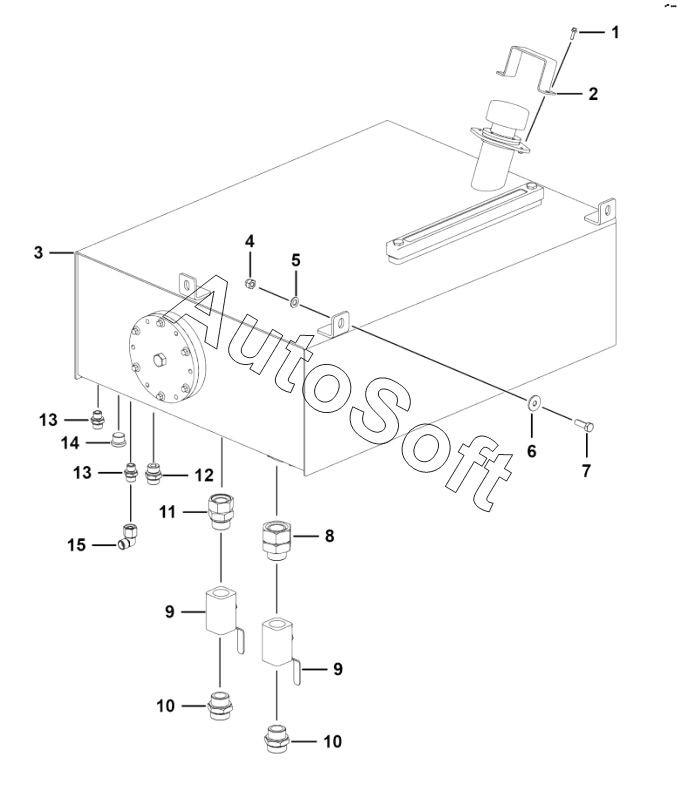 1
2
3
4
5
AutoSoft
6
7
13
14
13
12
11
8
15
9
9
10
10