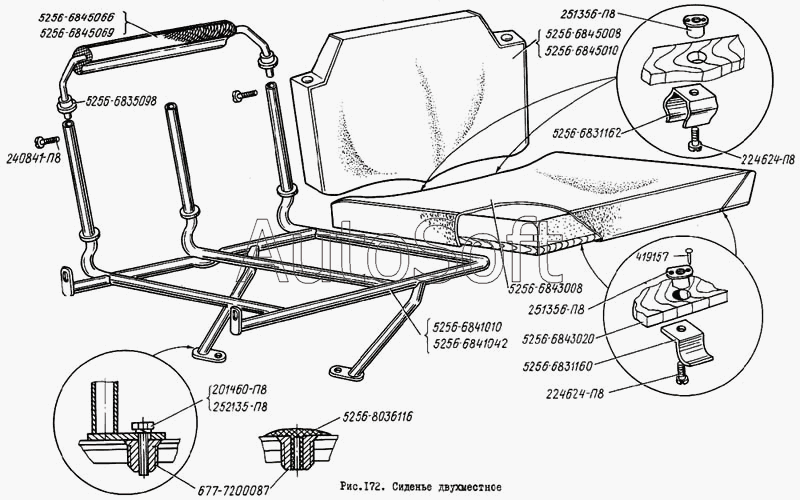 5256-6845066
5256-6845069
5256-6835098
240841-П8
5256-6845008
5256-6845010
251356-П8
5256-6831162
224624-П8
AutoSoft
419157
5256-6843008
251356-П8
5256-6843020
5256-6831160
224624-П8
5256-6841010
5256-6841042
201460-П8
252135-П8
5256-8036116
677-7200087
Рис.172. Сиденье двухместное