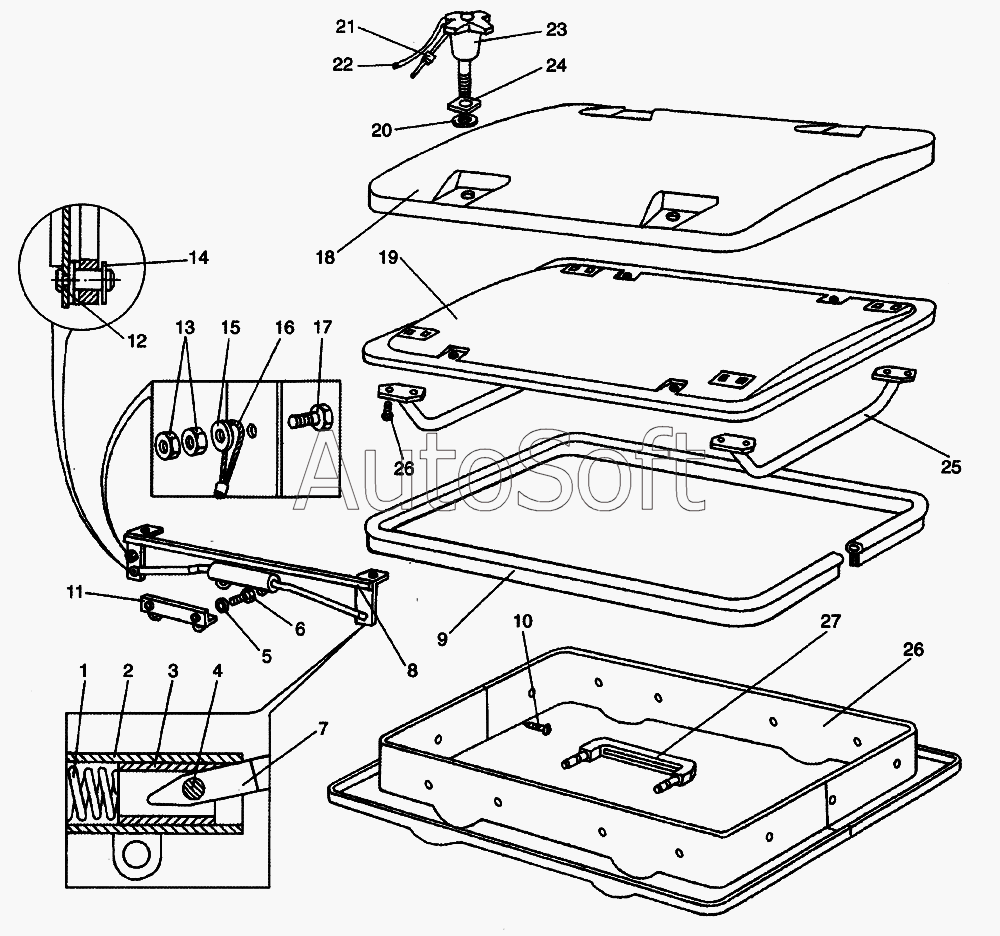 21
23
22
24
20
18
19
14
12
13
15
16
17
26
25
AutoSoft
11
6
5
8
9
10
27
26
1
2
3
4
7