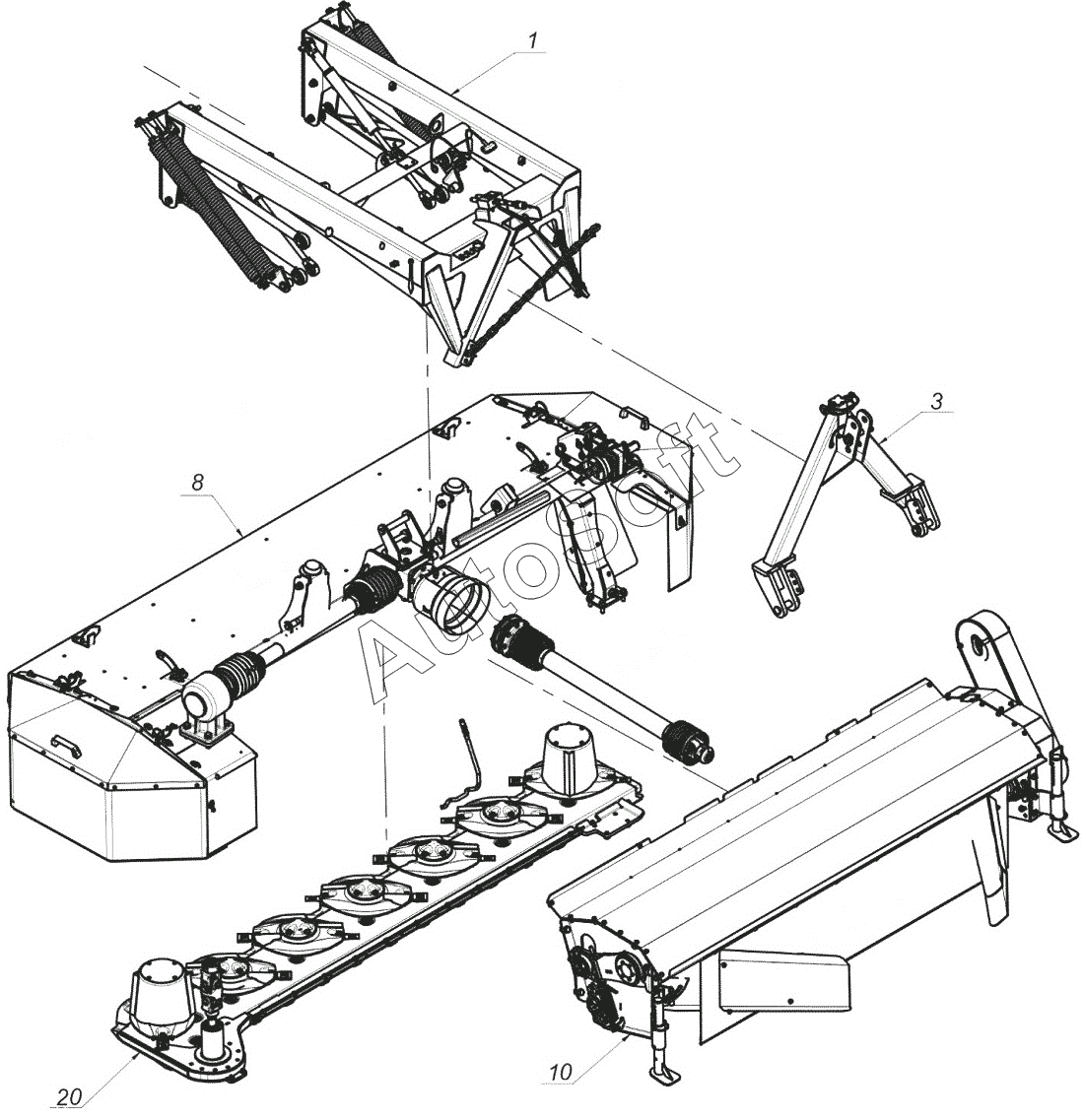 1
3
8
AutoSoft
10
20