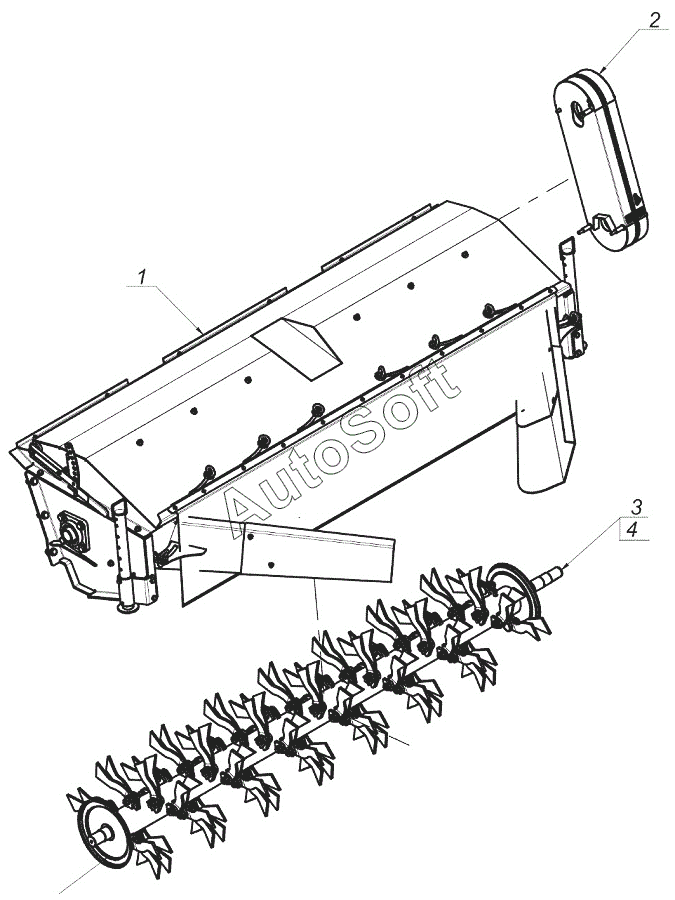 2
1
AutoSoft
3
4