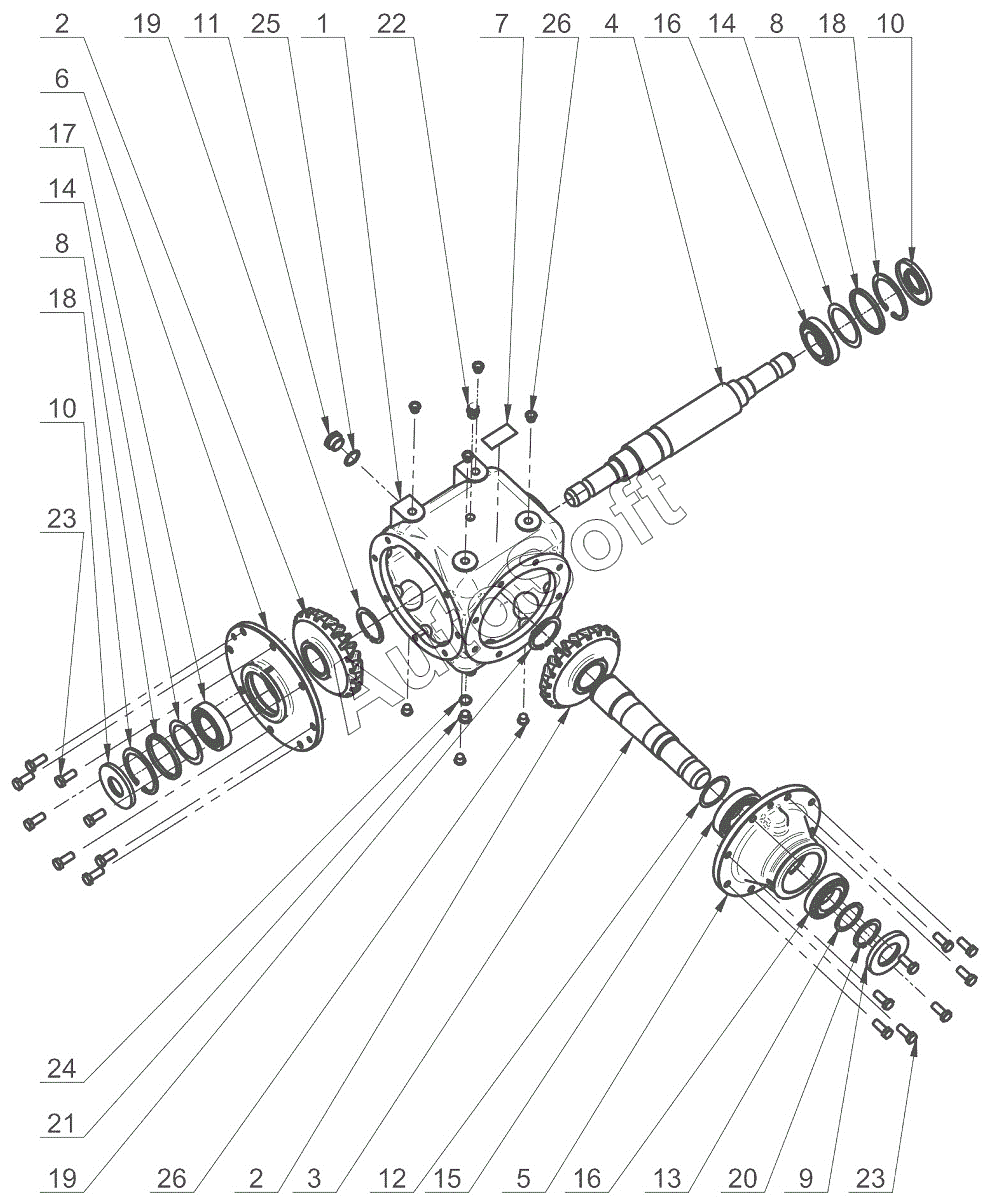 2 19 11 25 1 22 7 26 4 16 14 8 18 10

6

17

14

8

18

10

23

AutoSoft

24

21

19 26 2 3 12 15 5 16 13 20 9 23