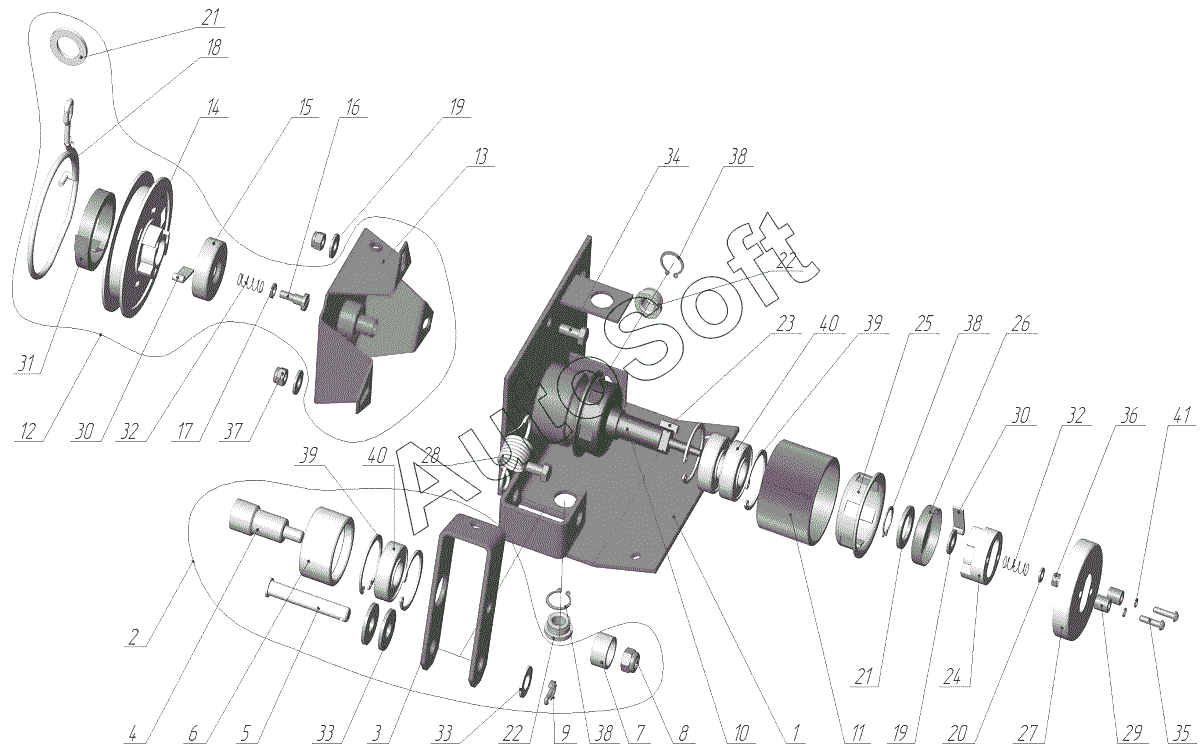 21
18
14
15
16
19
13
34
38
22
23
40
39
25
38
26
30
32
36
41
31
12
30
32
17
37
39
40
28
2
4
6
5
33
3
33
22
9
38
7
8
10
1
11
21
19
24
20
27
29
35
AutoSoft