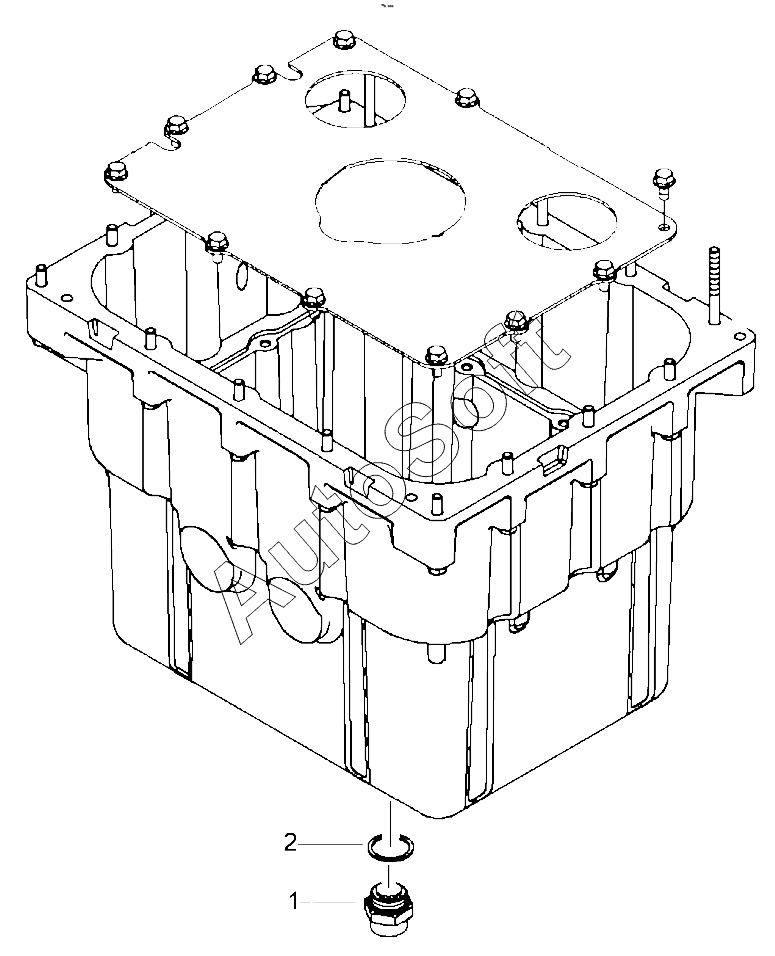 AutoSoft
2
1