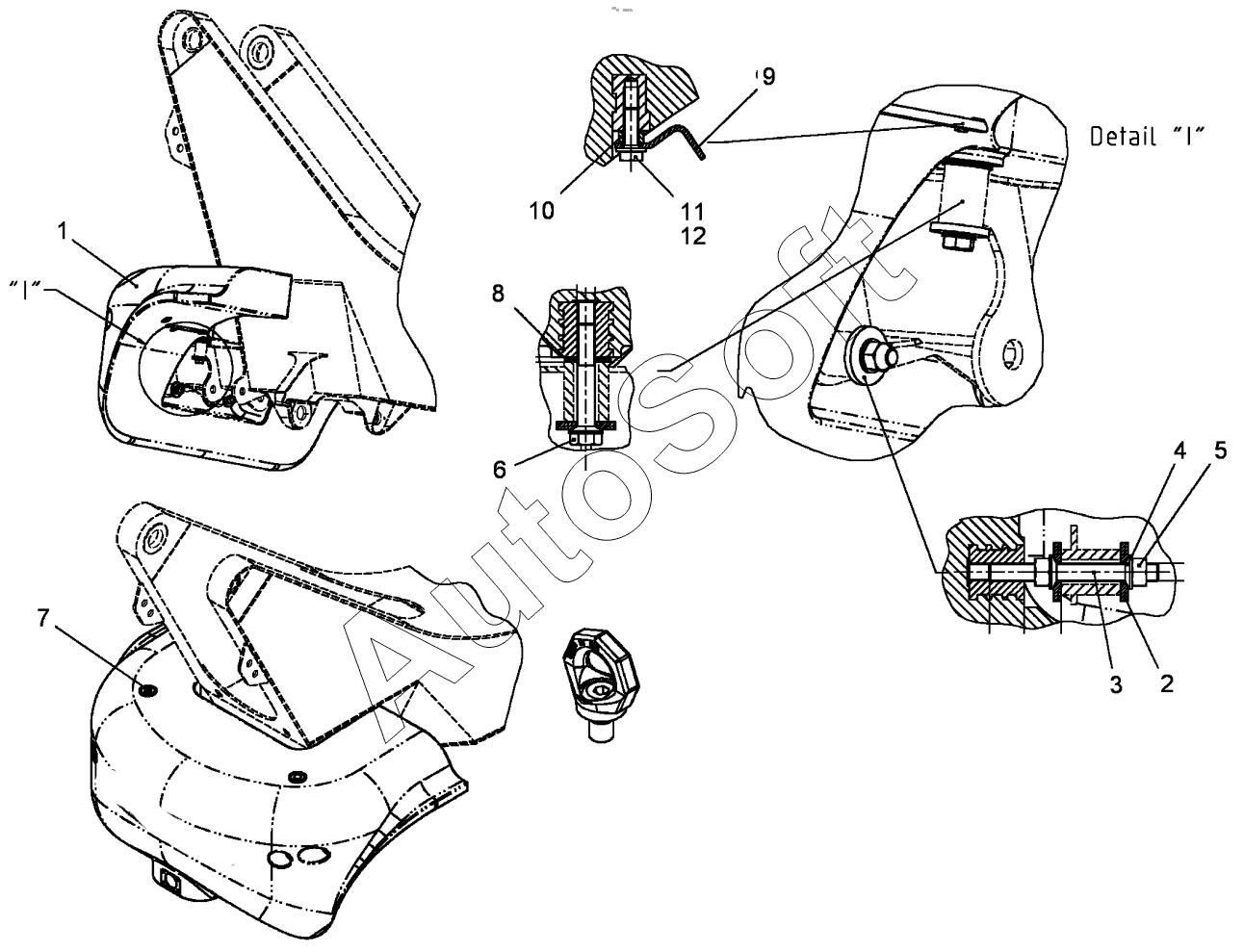 9
Detail "I"
10
11
12
1
"I"
8
6
4
5
3
2
7
AutoSoft