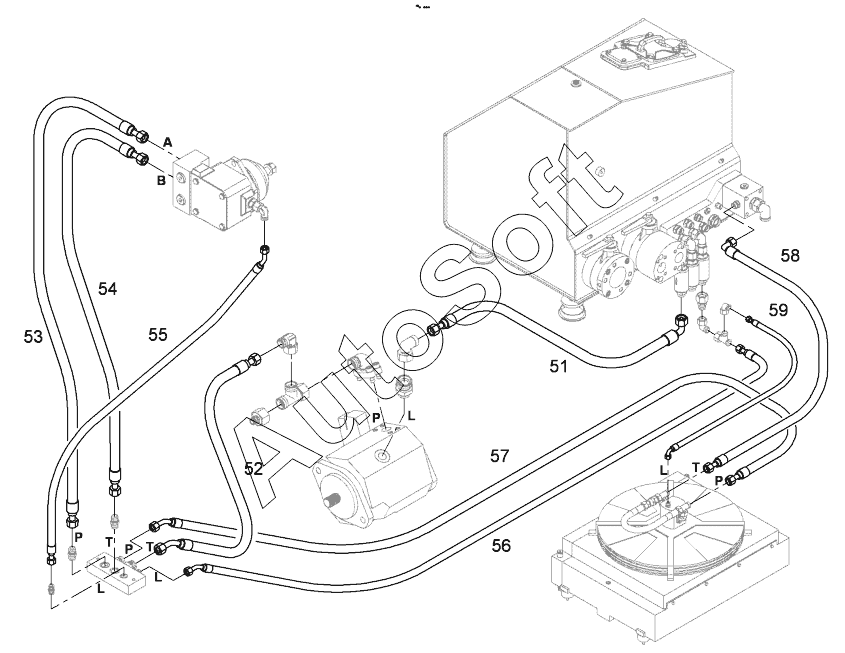 A
B
54
53
55
AutoSoft
58
59
51
P
L
52
57
L
T
P
56
P
T
P
T
L
L