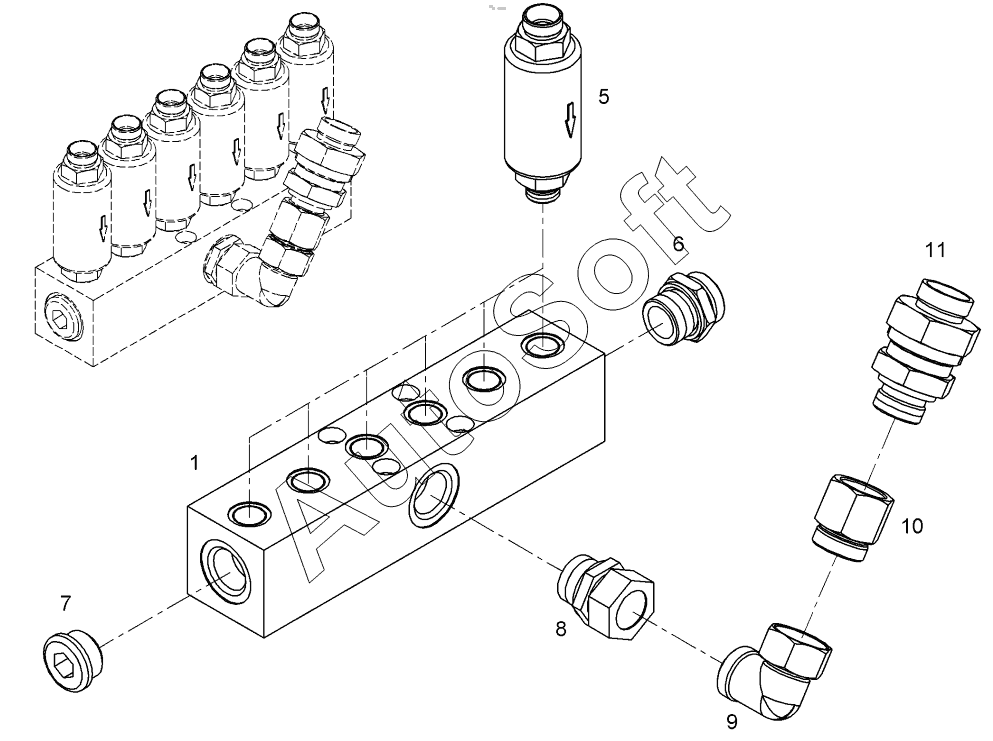 5
6
11
1
10
7
8
9
AutoSoft