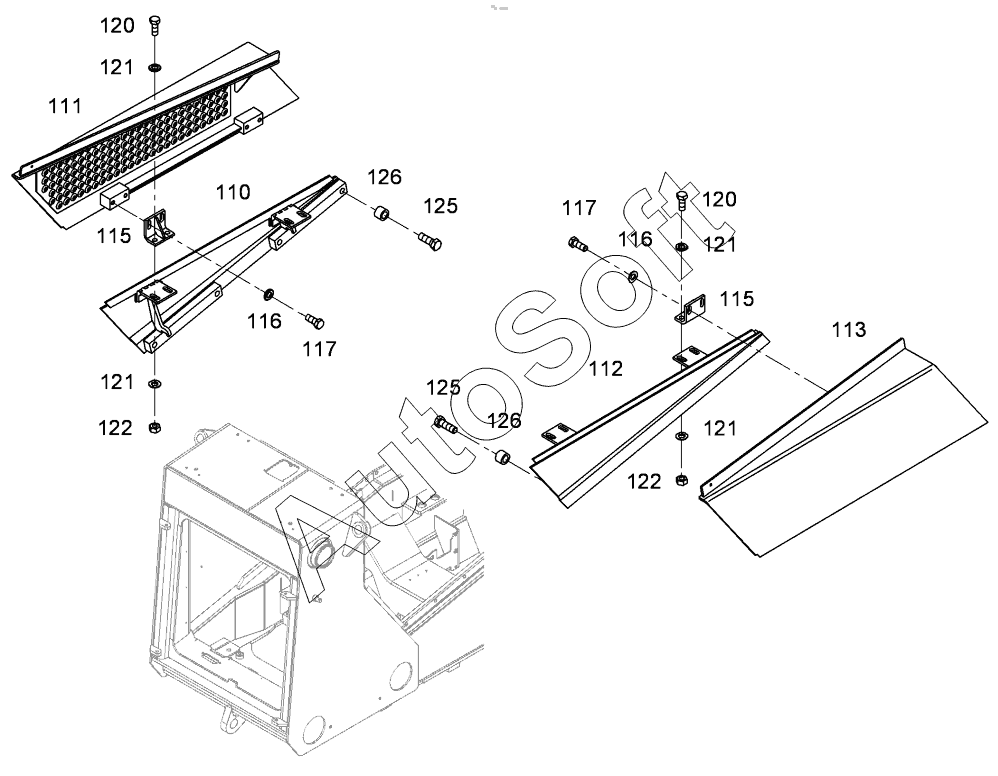 120
121
111
110
126
125
115
116
117
121
122
117
120
116
121
115
113
112
125
126
121
122
AutoSoft