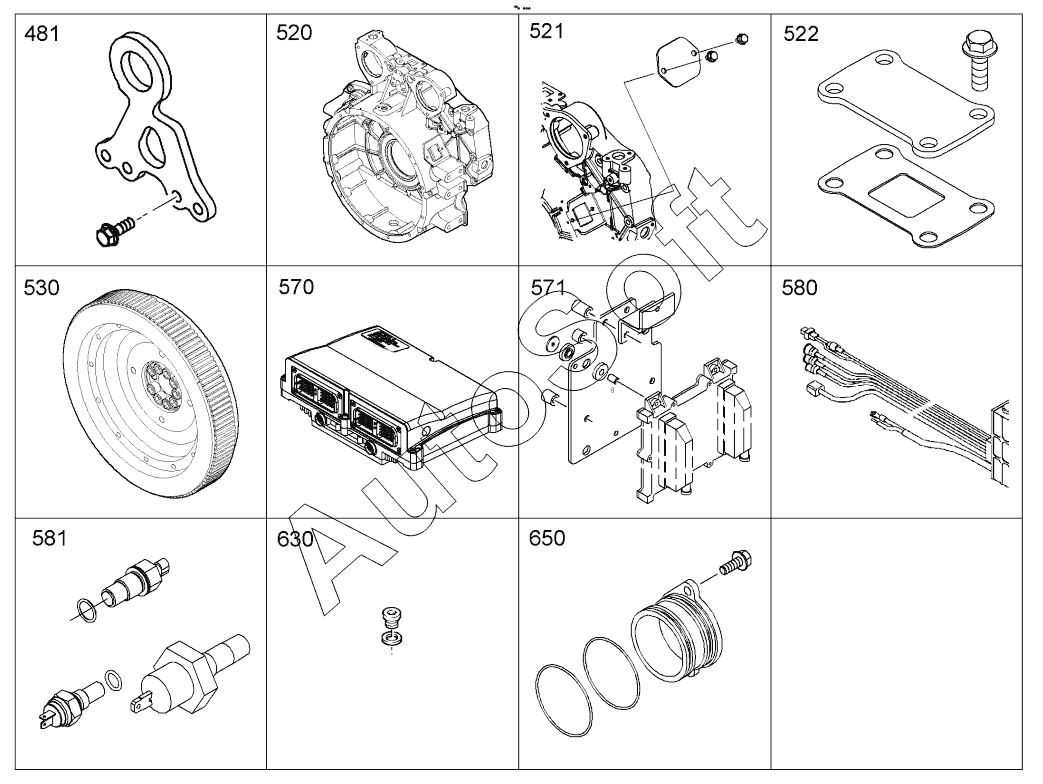 481
520
521
522
530
570
571
580
581
630
650
AutoSoft